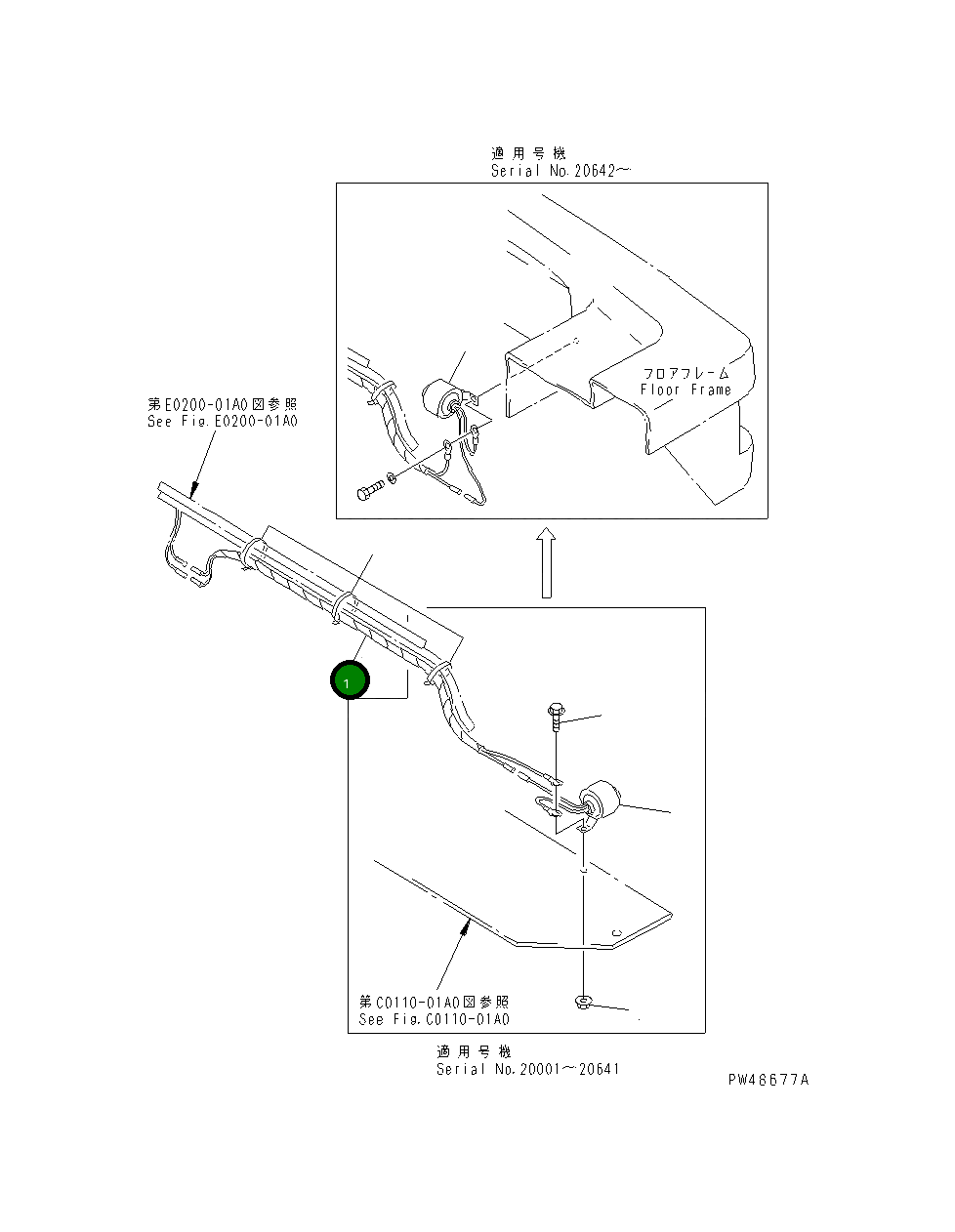 適用号機
Serial No.20642～

フロアフレーム
Floor Frame

第E0200-01A0図参照
See Fig.E0200-01A0

1

第C0110-01A0図参照
See Fig.C0110-01A0

適用号機
Serial No.20001～20641

PW46677A