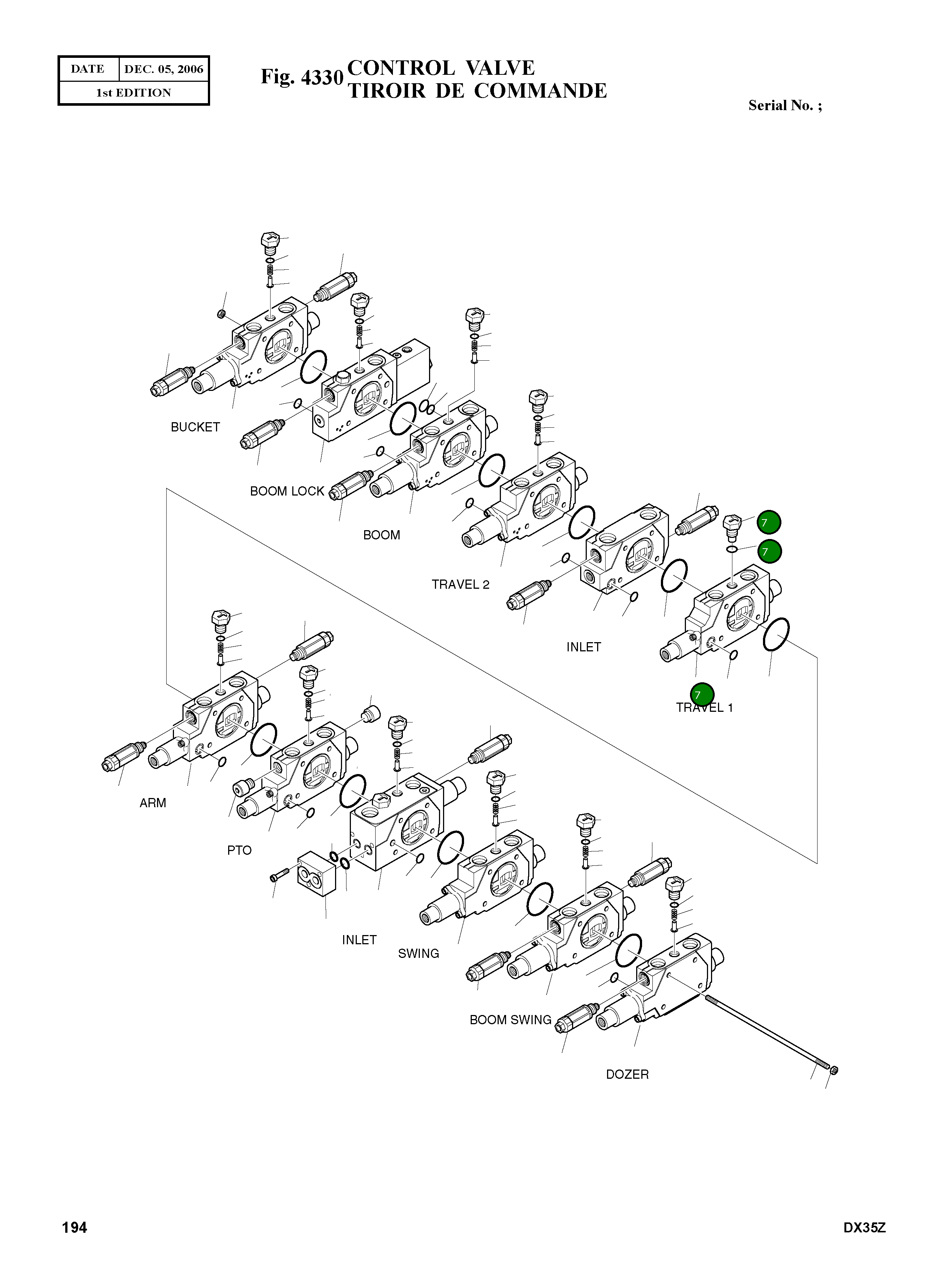 | DATE | DEC. 05, 2006 |
|---|---|
| 1st EDITION | |

Fig. 4330 CONTROL VALVE
TIROIR DE COMMANDE

Serial No. ;

BUCKET

BOOM LOCK

BOOM

TRAVEL 2

7

7

INLET

7

TRAVEL 1

ARM

PTO

INLET

SWING

BOOM SWING

DOZER

194

DX35Z