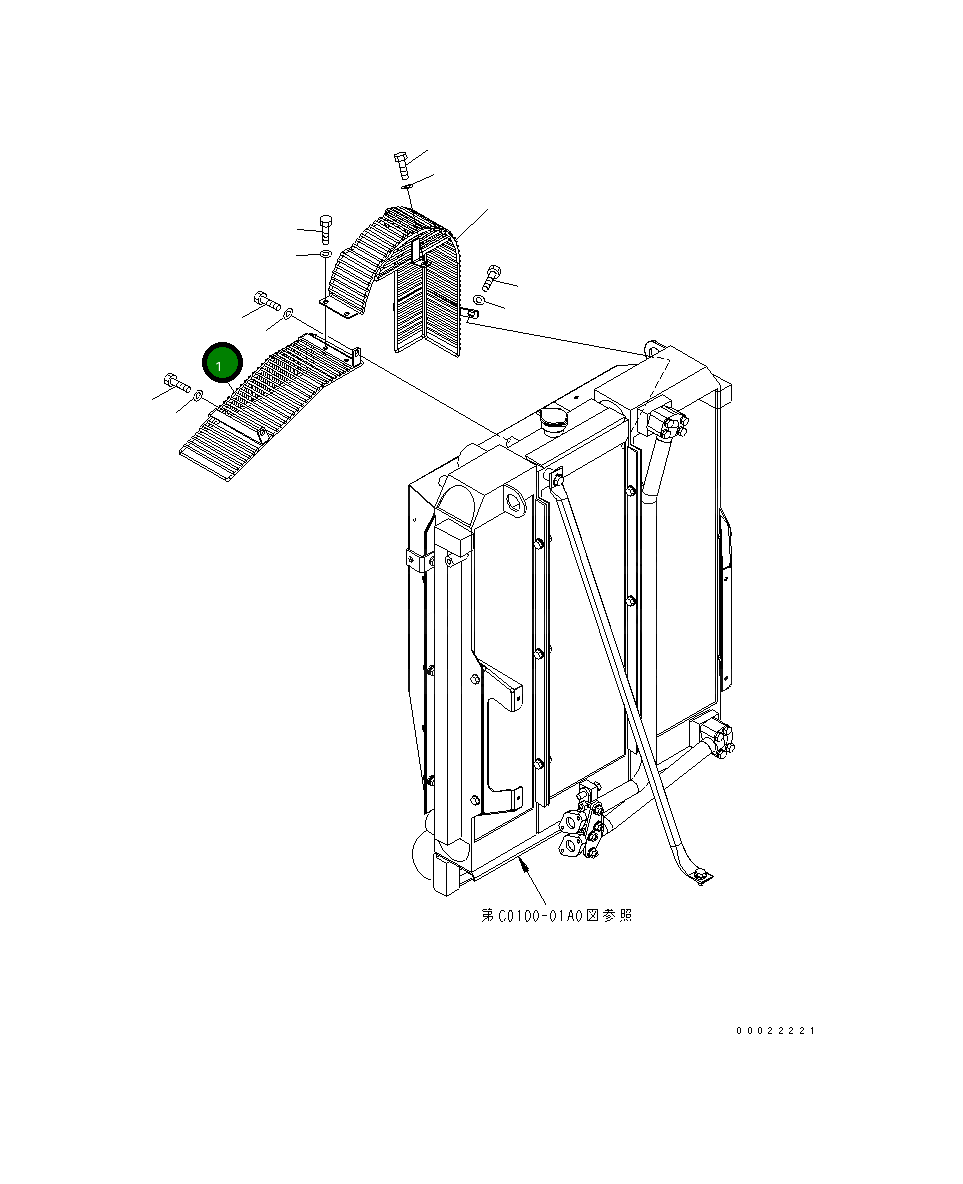 1

第C0100-01A0図参照

00022221