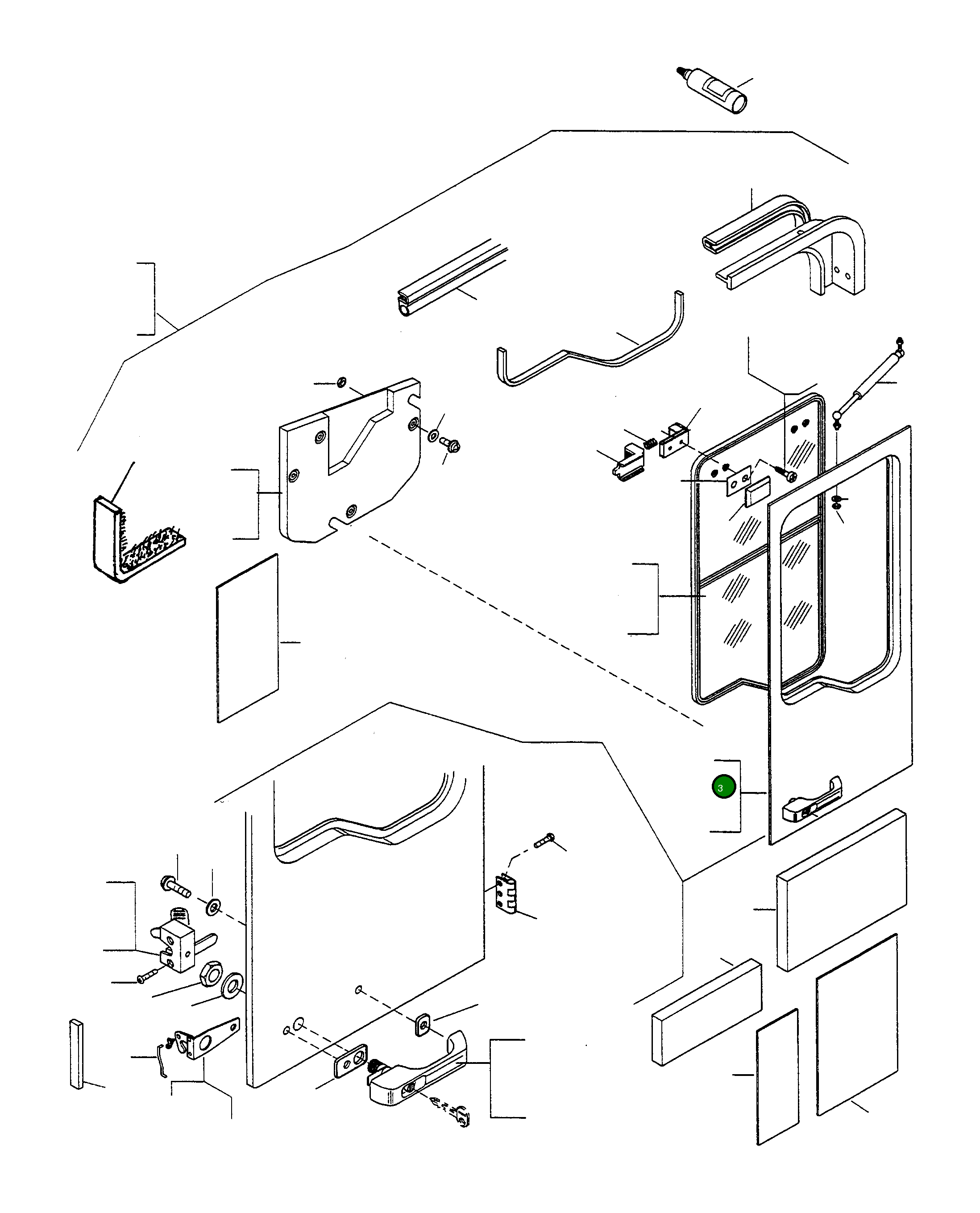 3