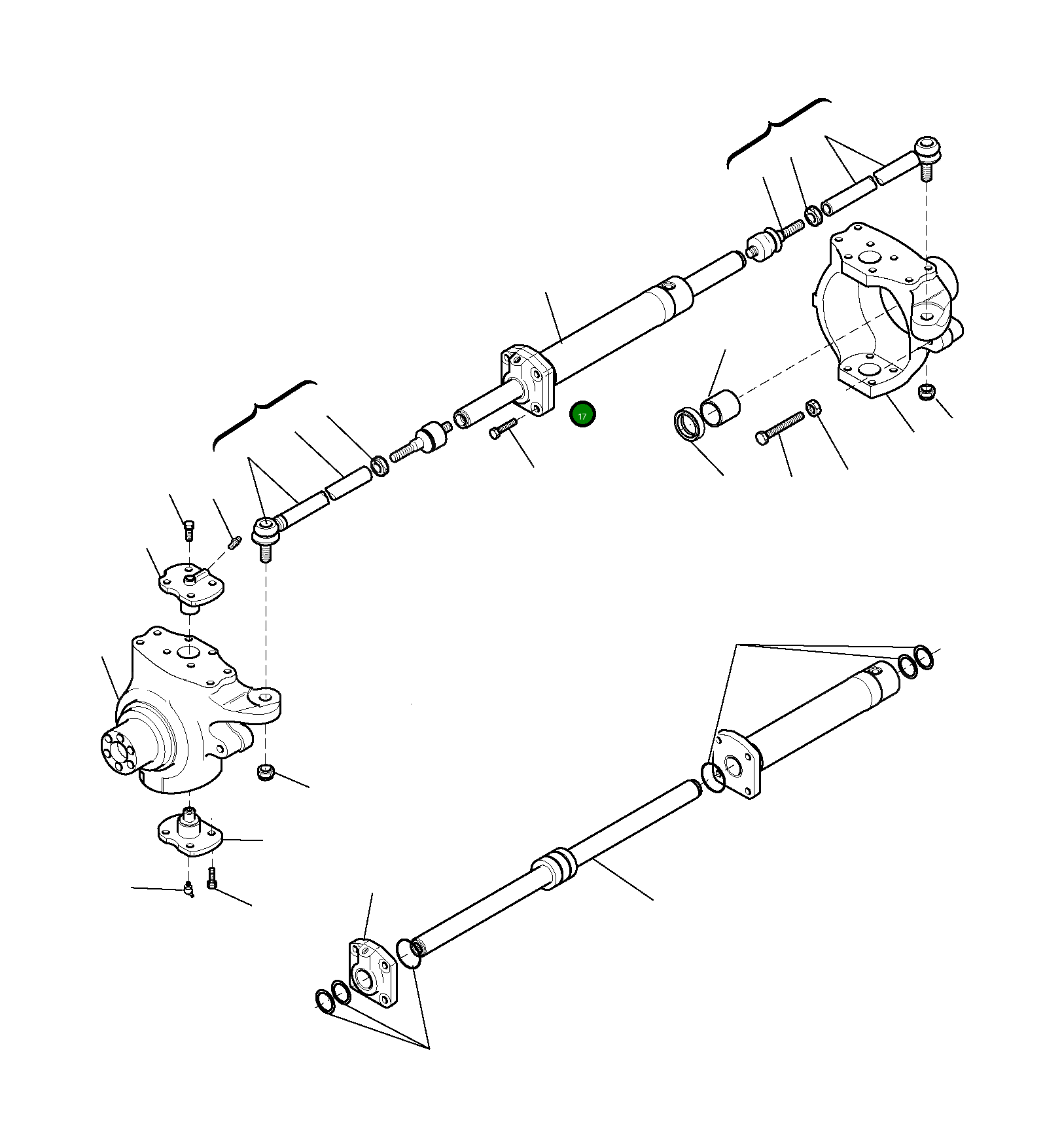 17