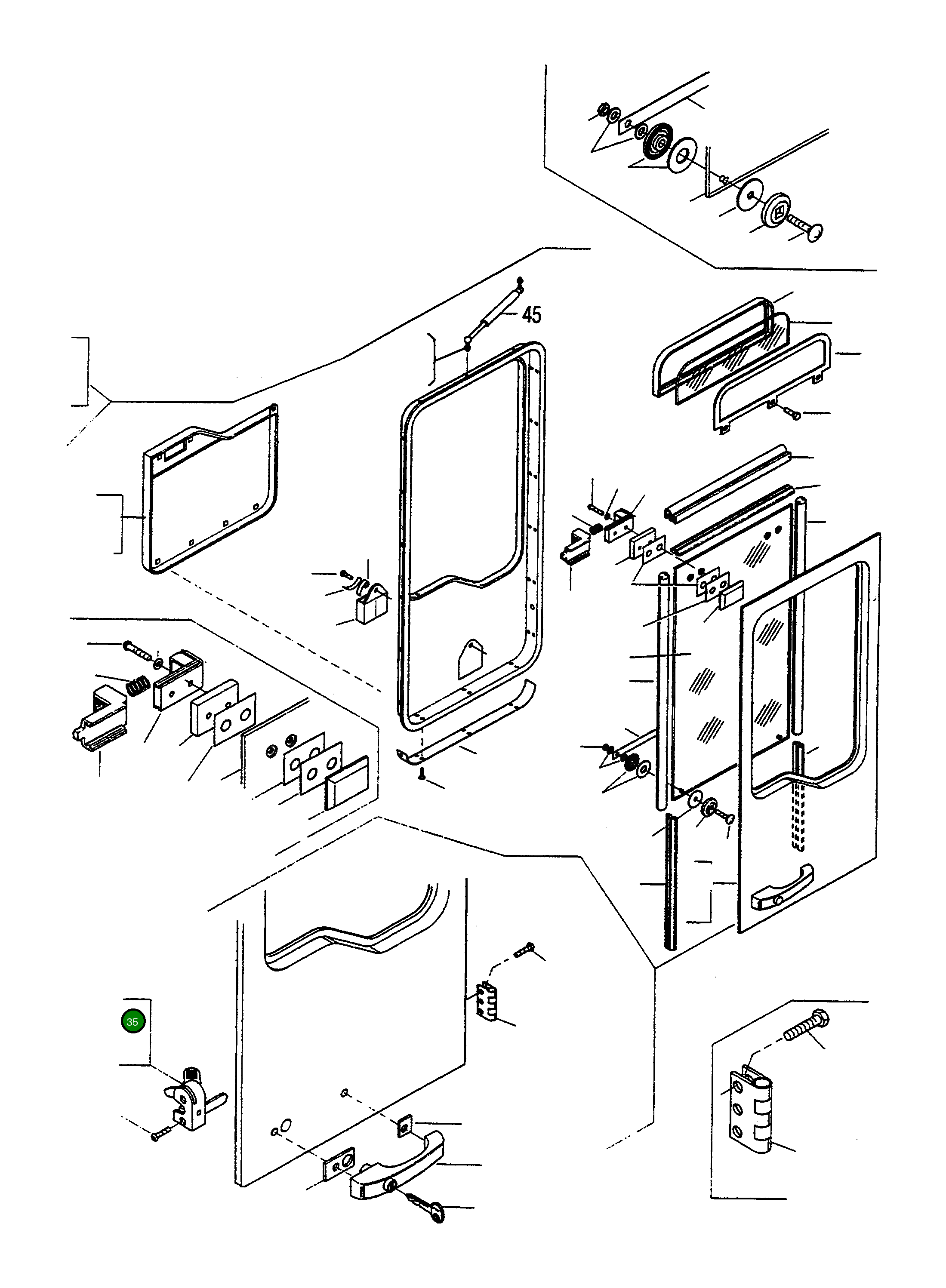 45

35