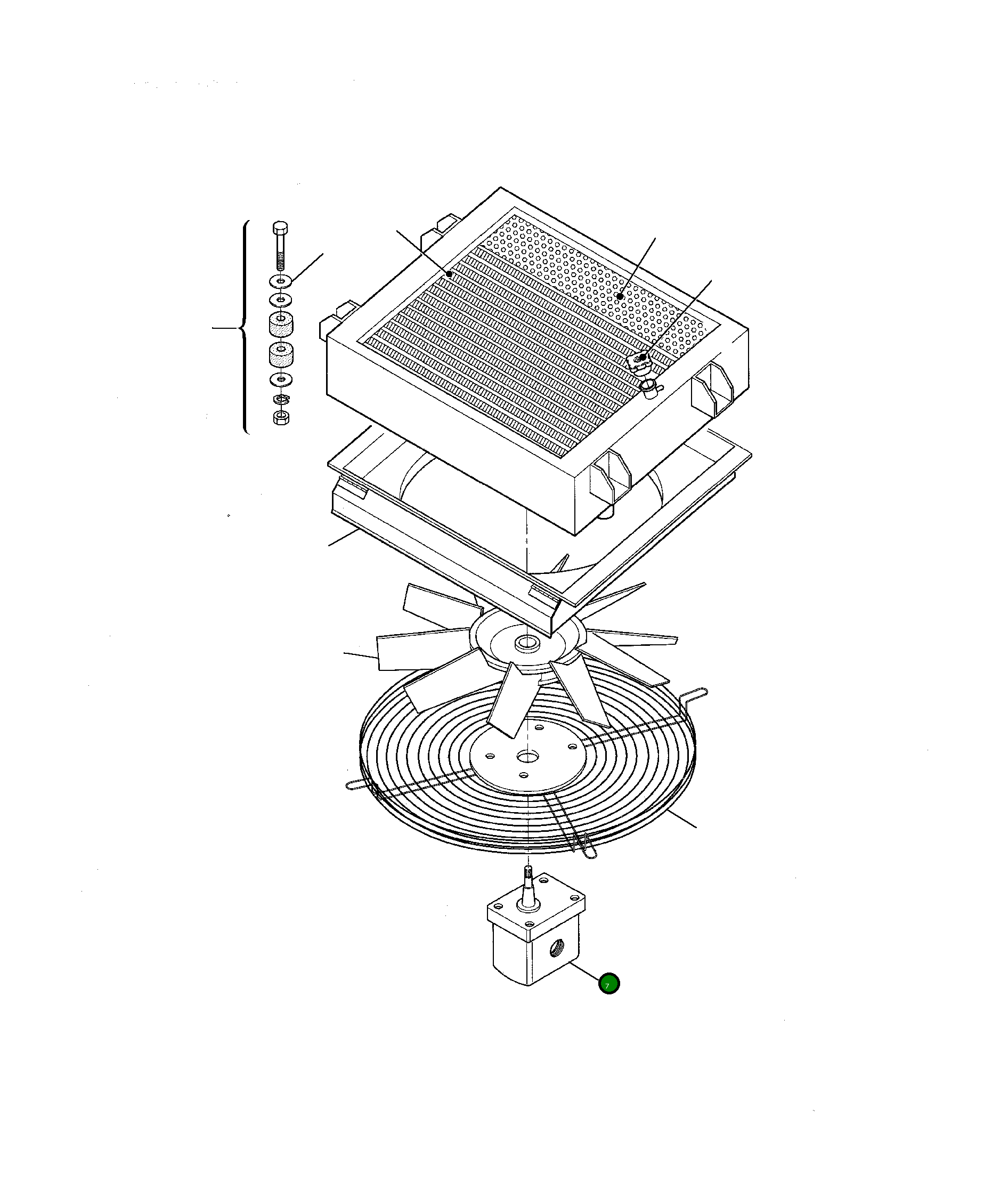 7