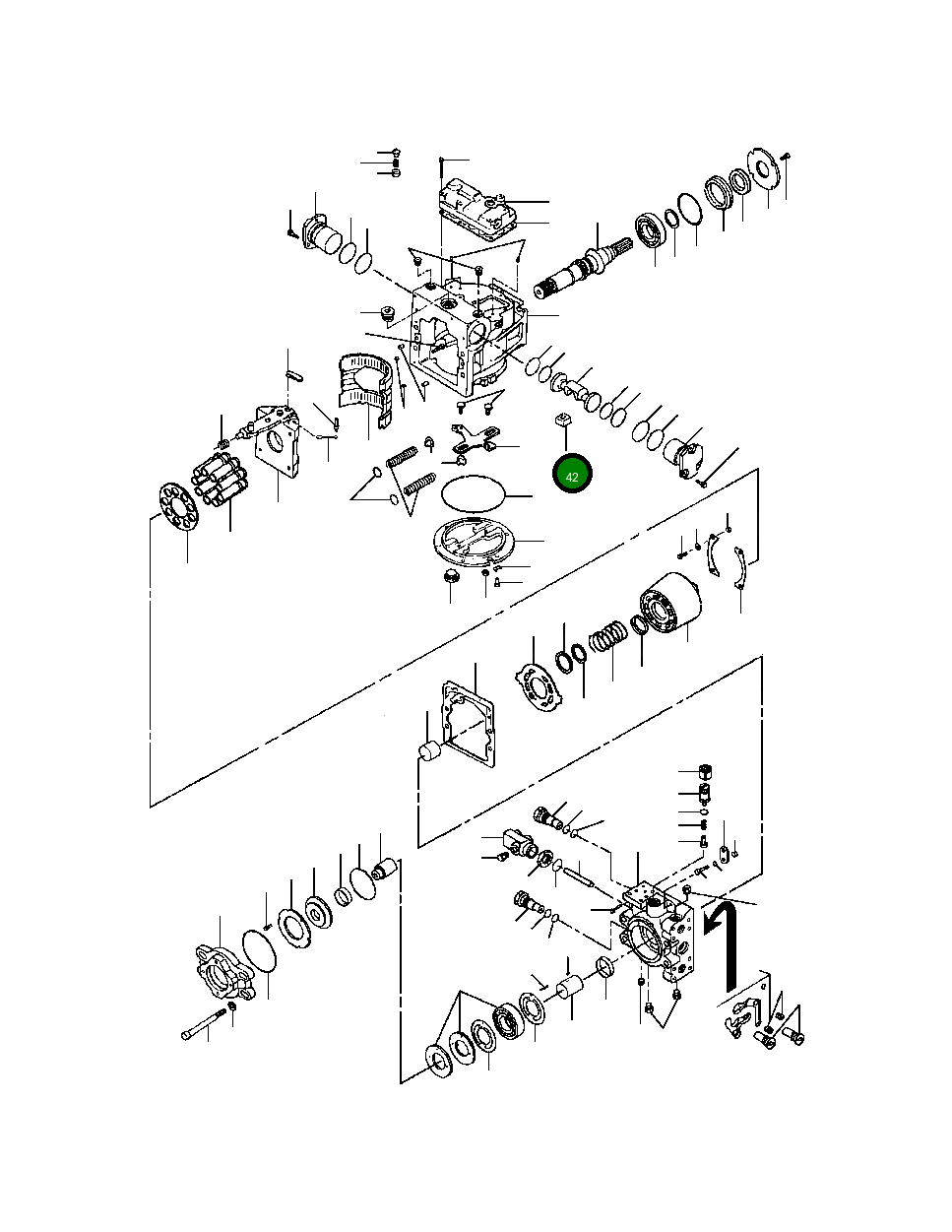 42