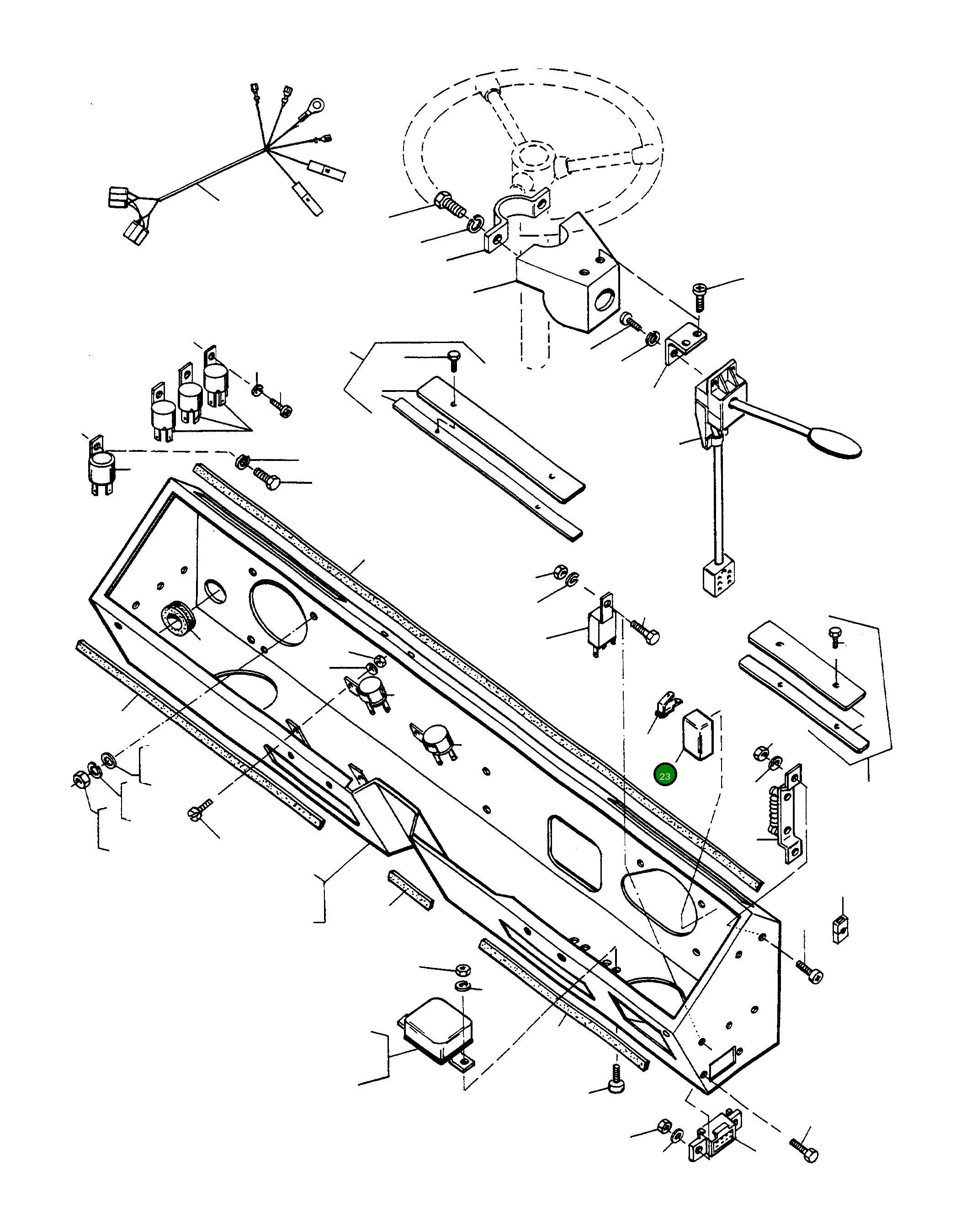 23