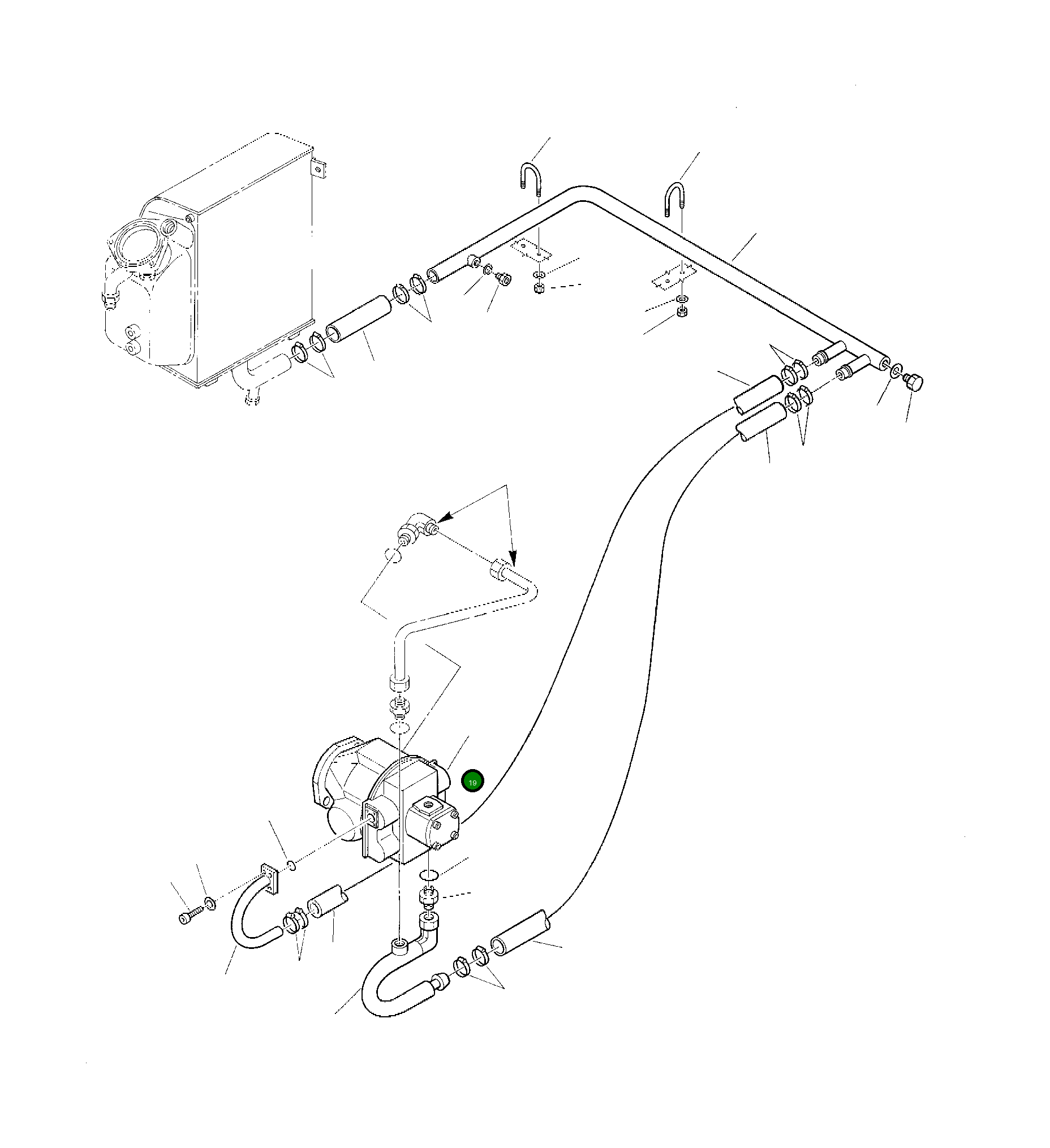 19