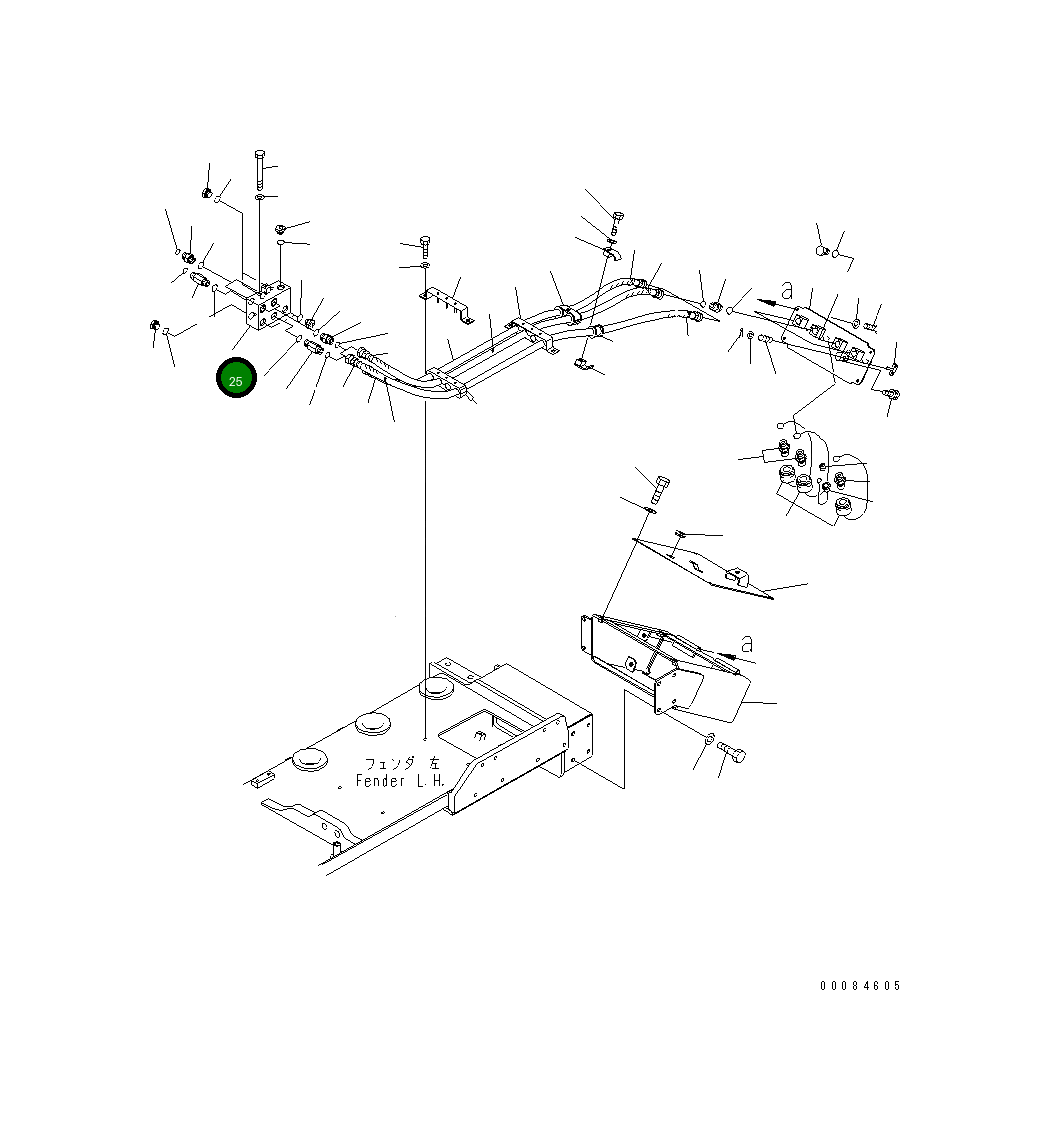 25

a

a

フェンダ 左
Fender L.H.

00084605