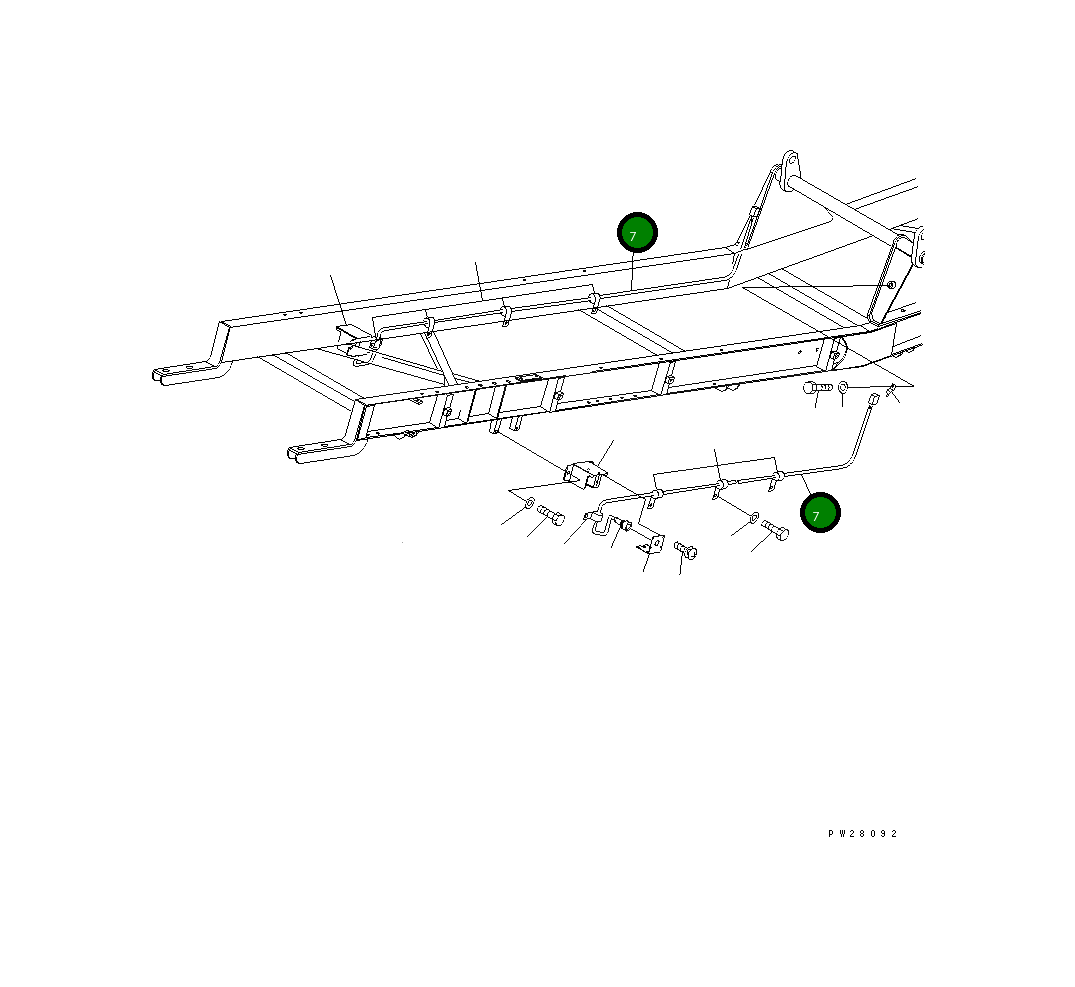 7

7

PW28092