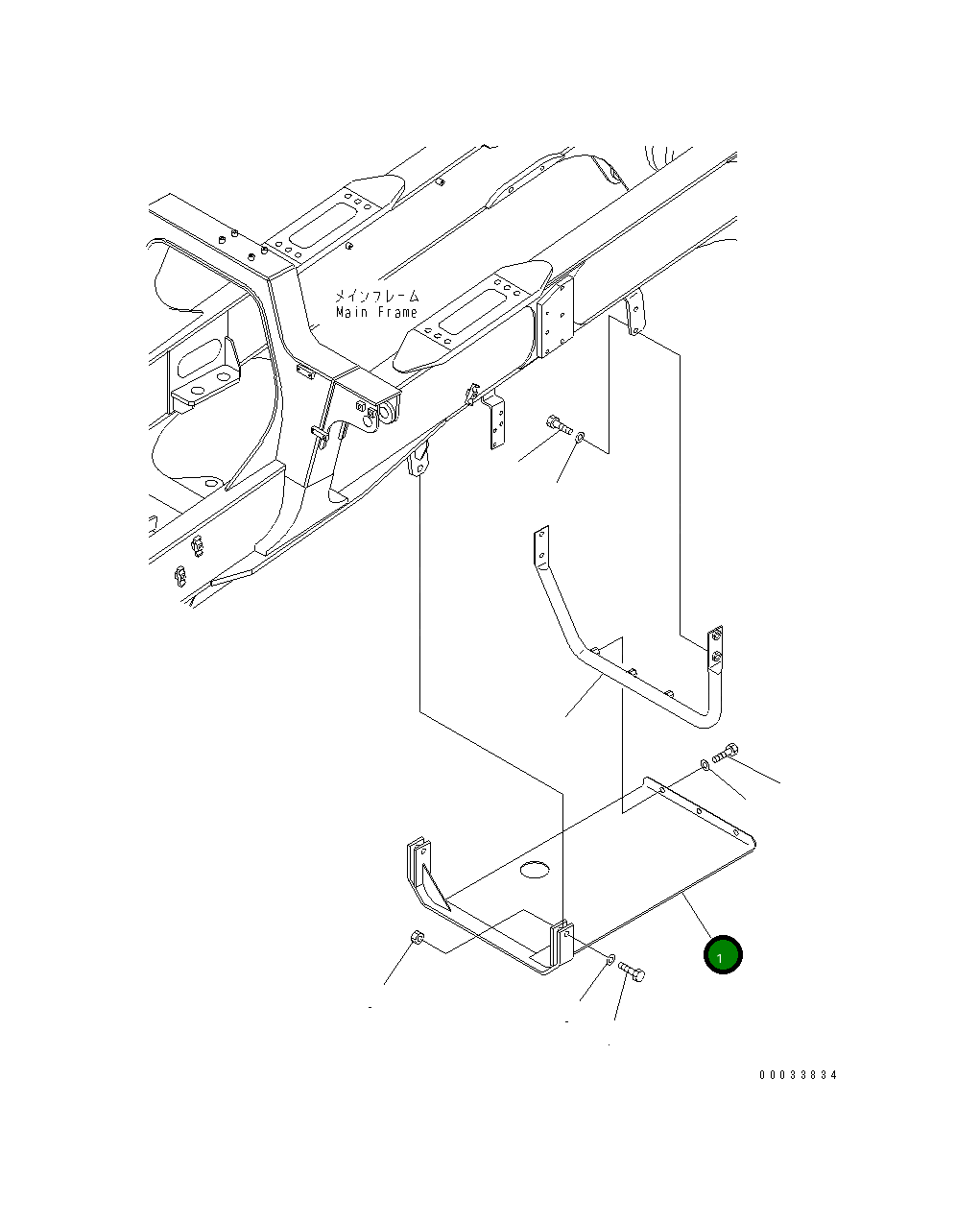 メインフレーム
Main Frame

1

00033834