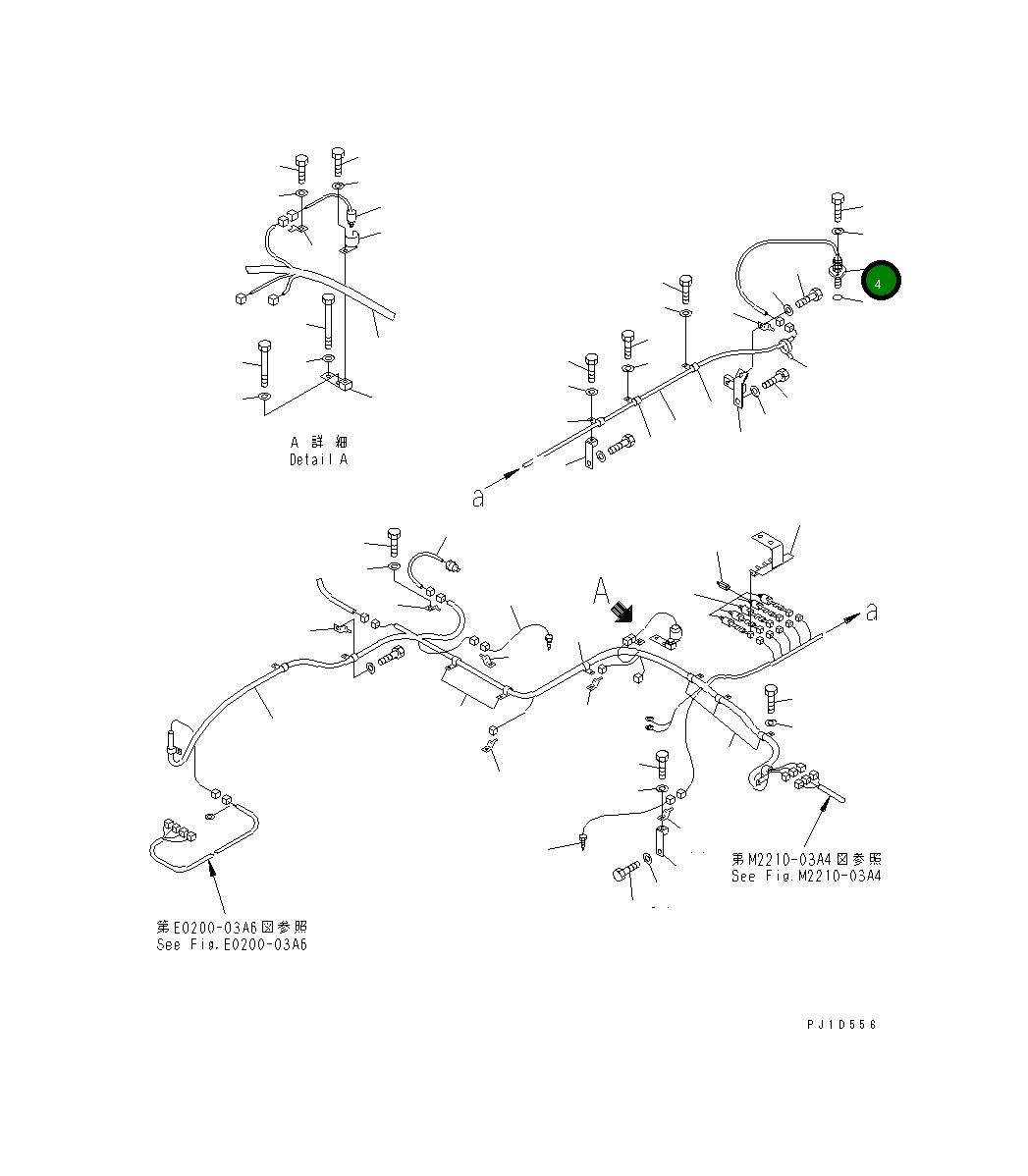 4

A 詳 細
Detail A

a

A

a

第M2210-03A4図参照
See Fig.M2210-03A4

第E0200-03A6図参照
See Fig.E0200-03A6

PJ1D556