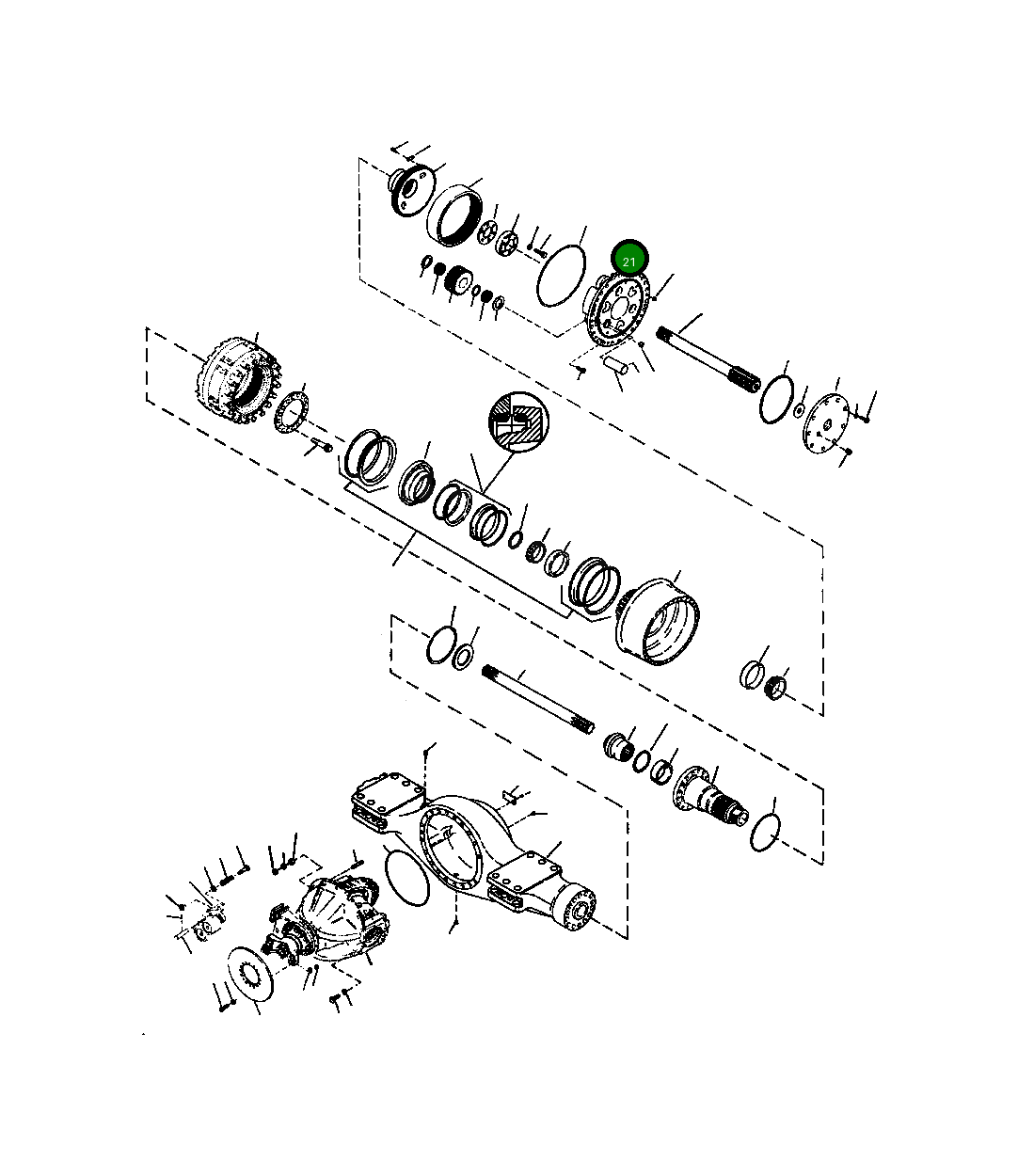 21