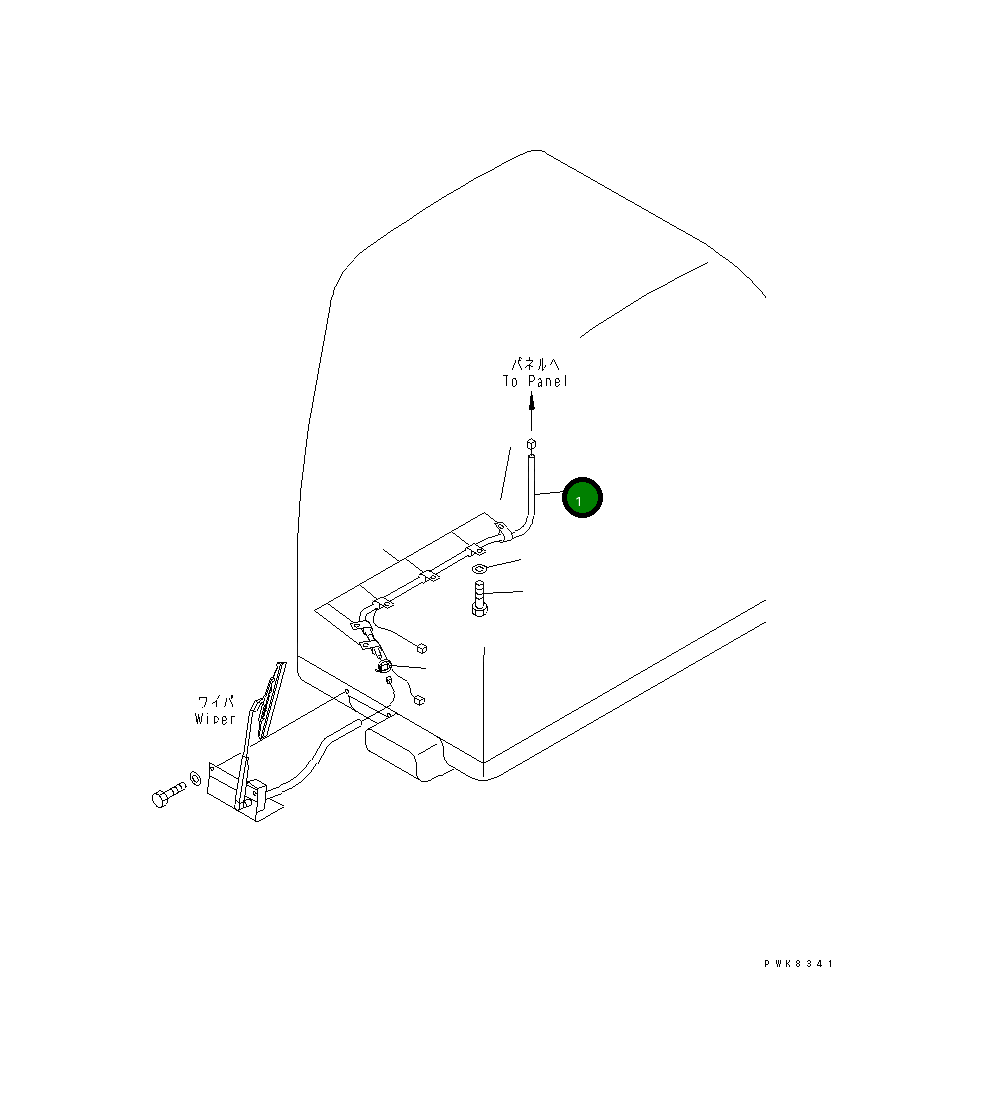 パネルへ
To Panel

1

ワイパ
Wiper

PWK8341