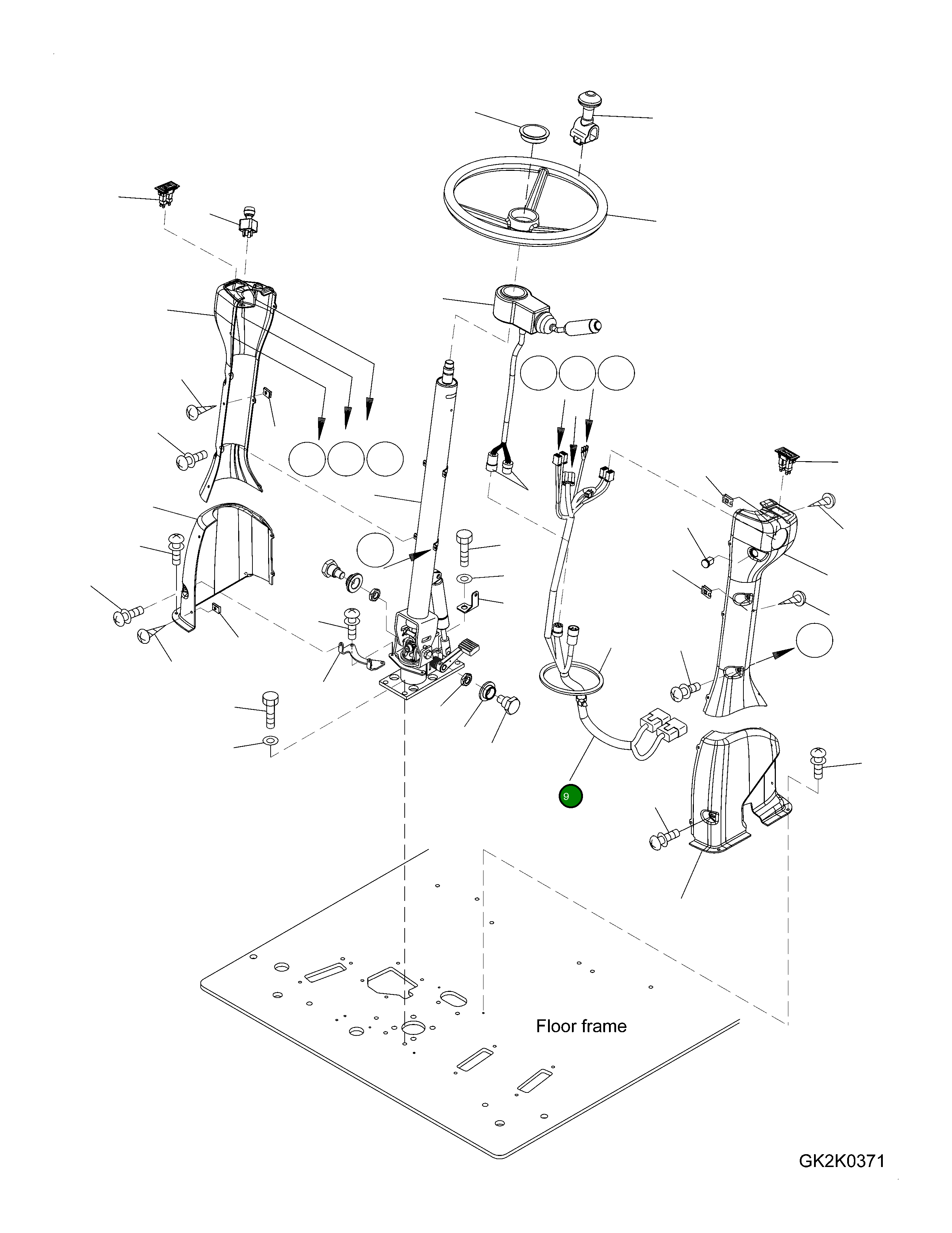 9

Floor frame

GK2K0371