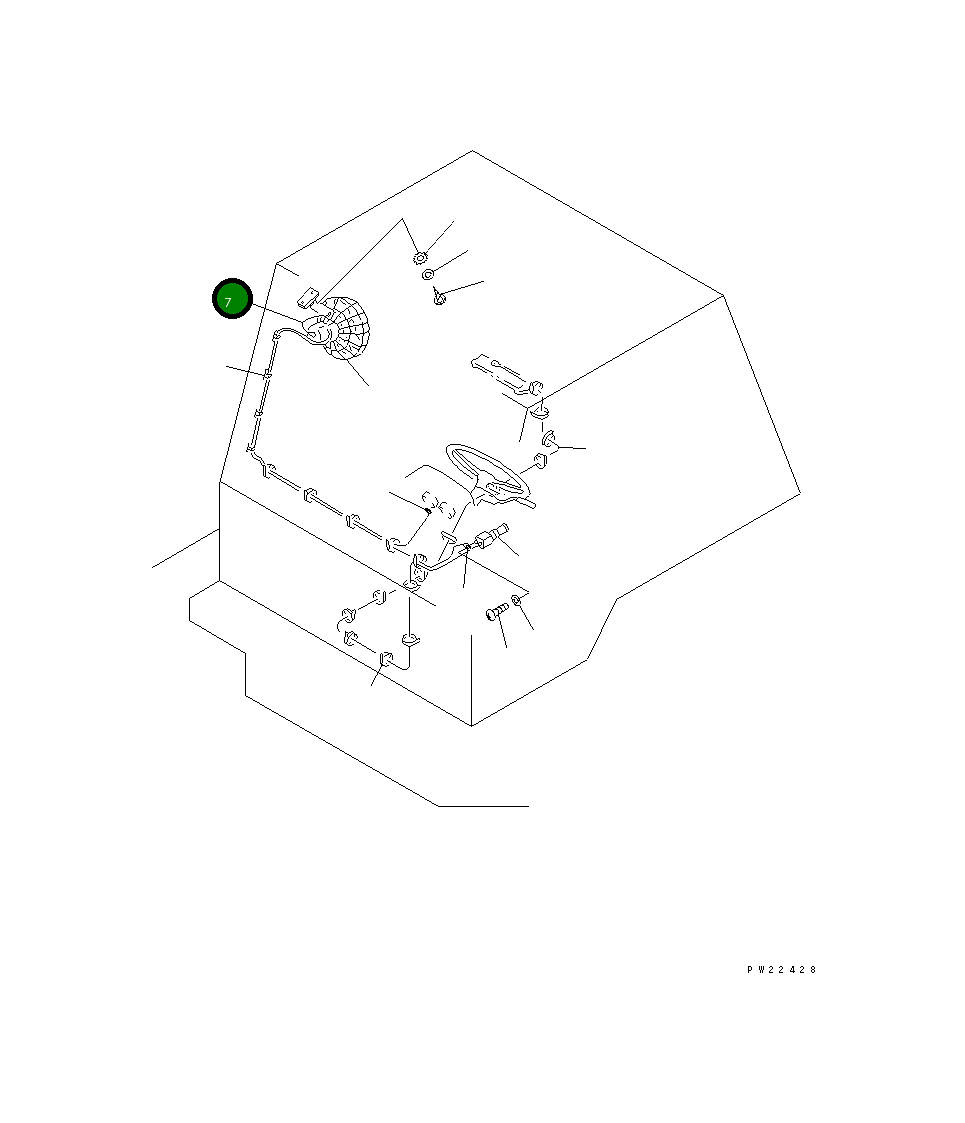 7

PW22428