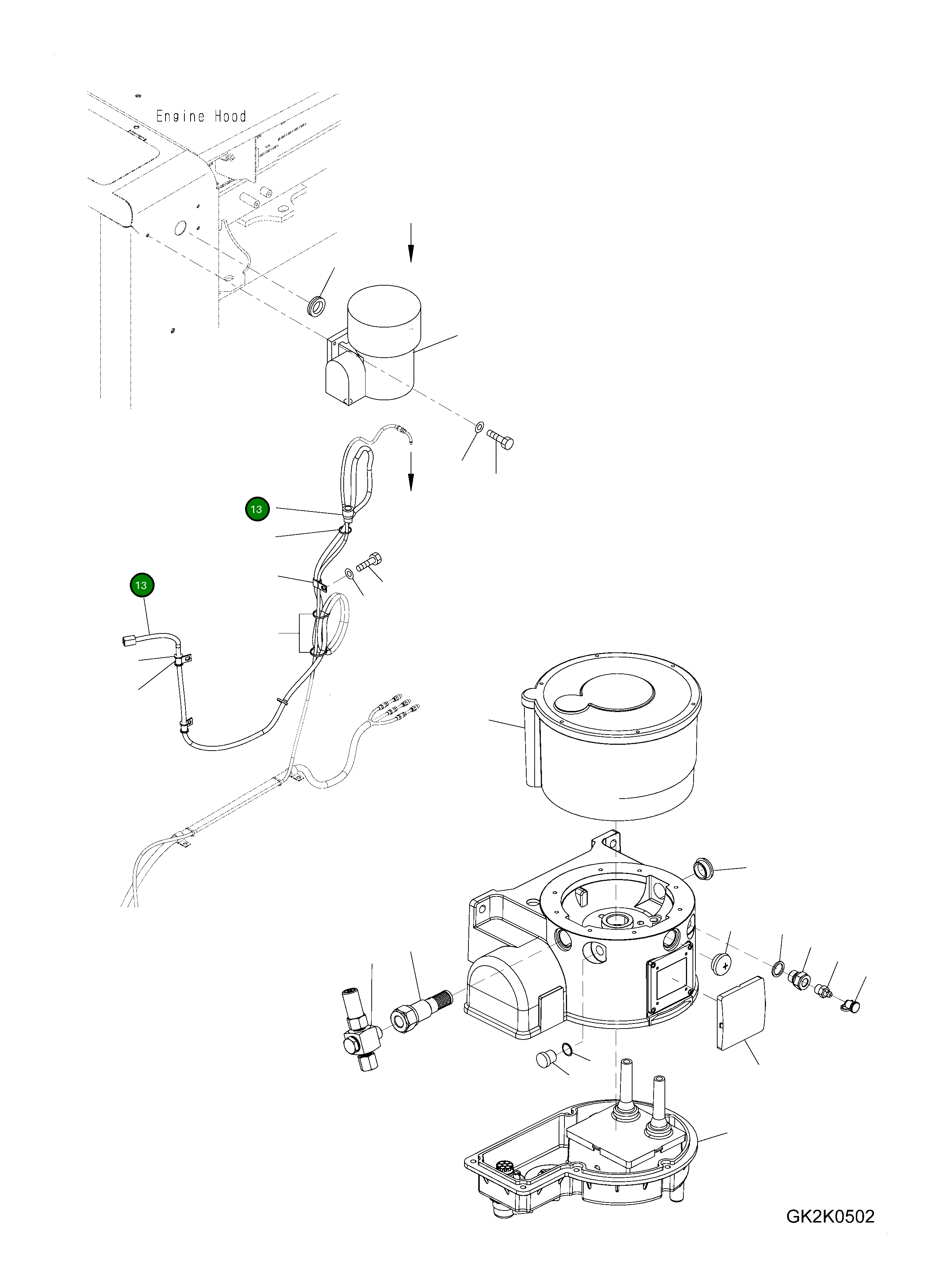 Engine Hood

13

13

GK2K0502