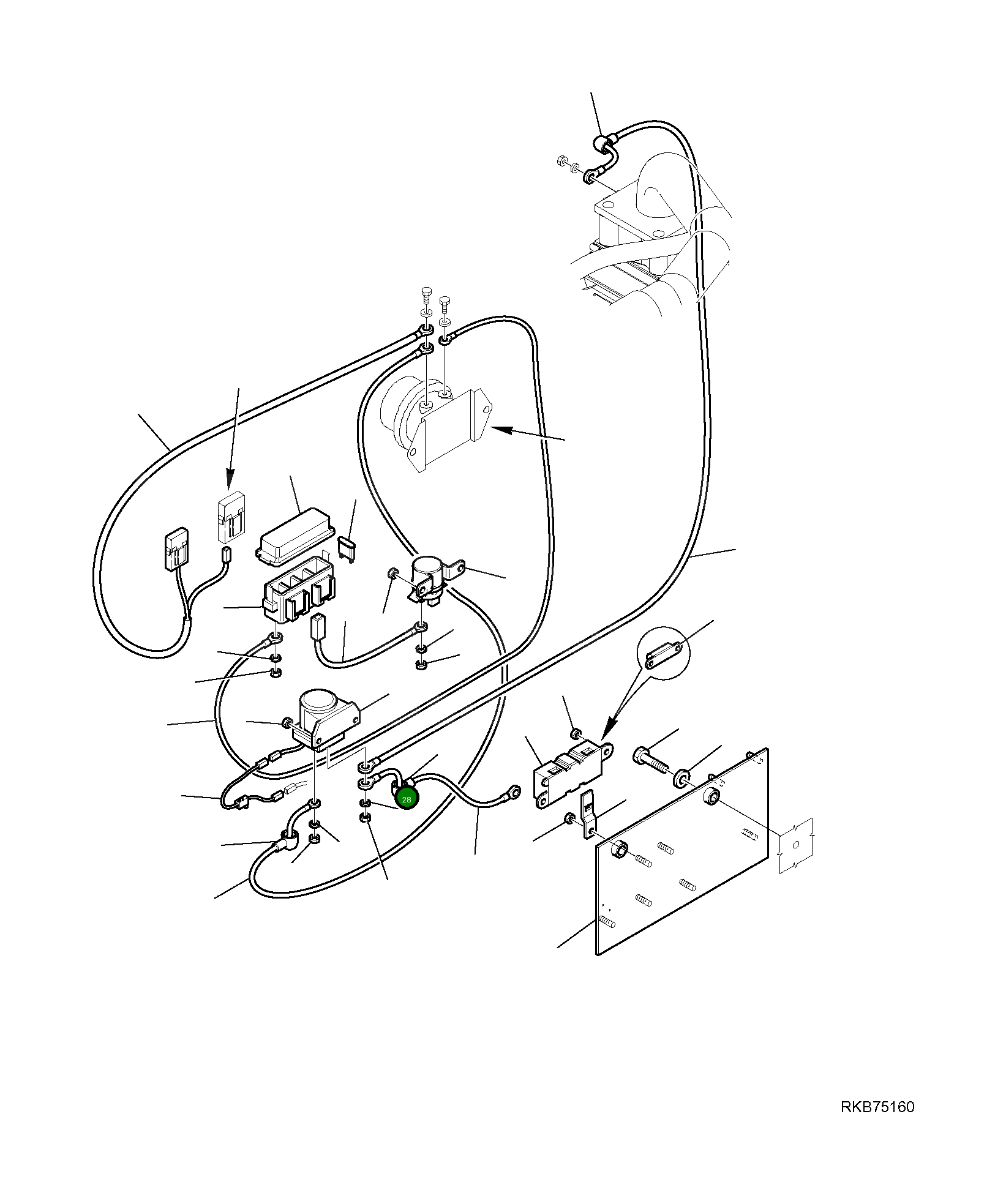 28

RKB75160