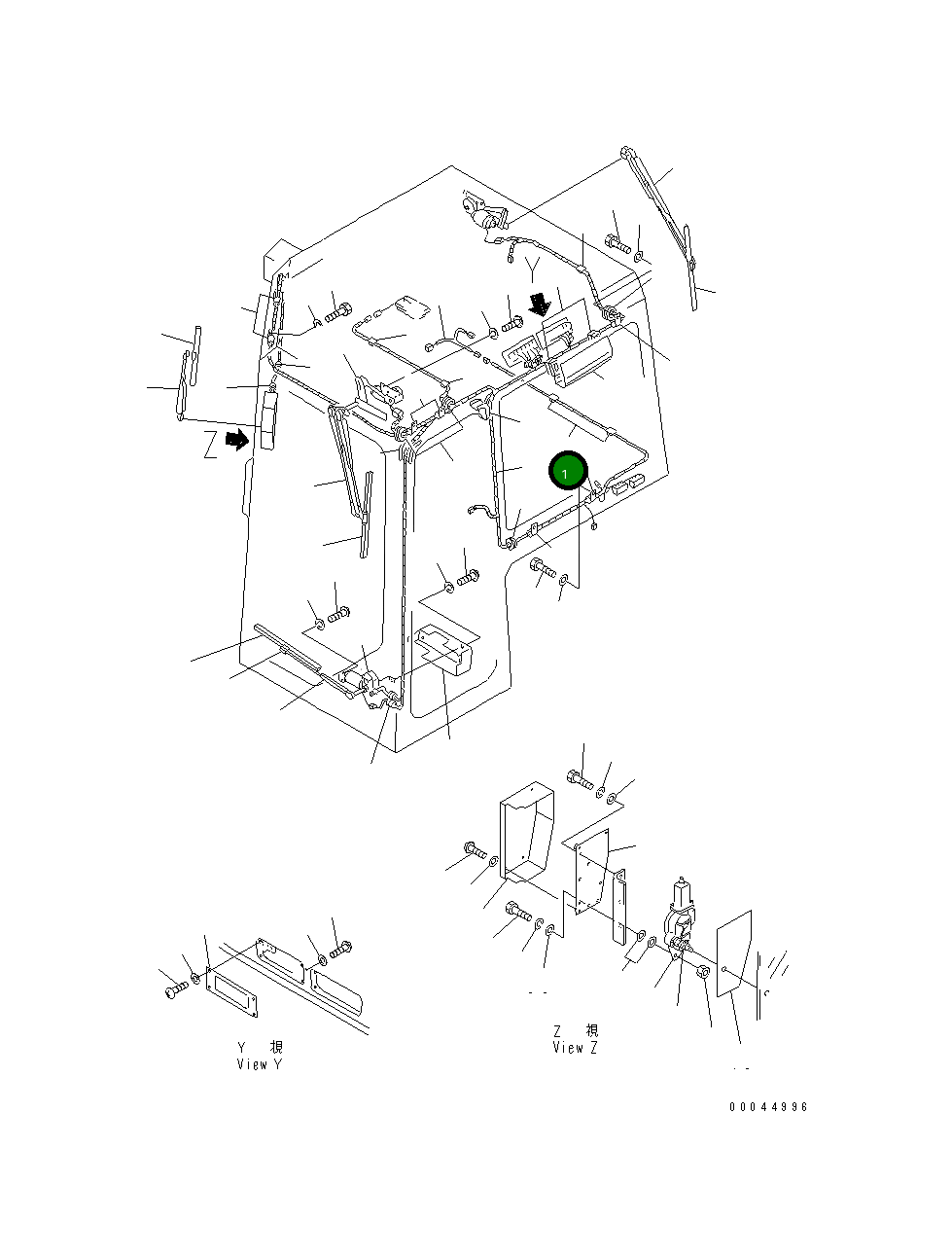 Y
Z
1
Y 視
View Y
Z 視
View Z
00044996