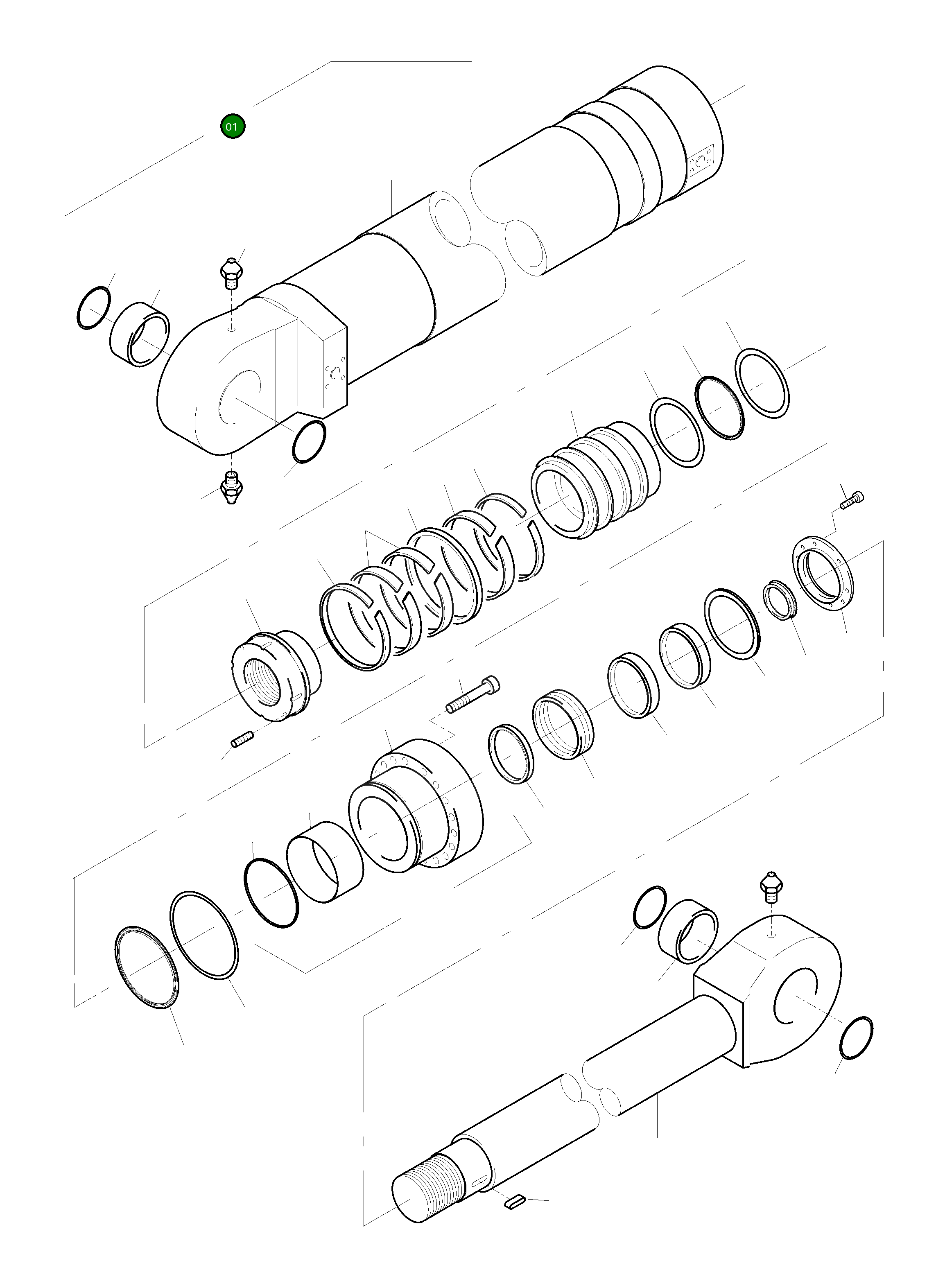 01