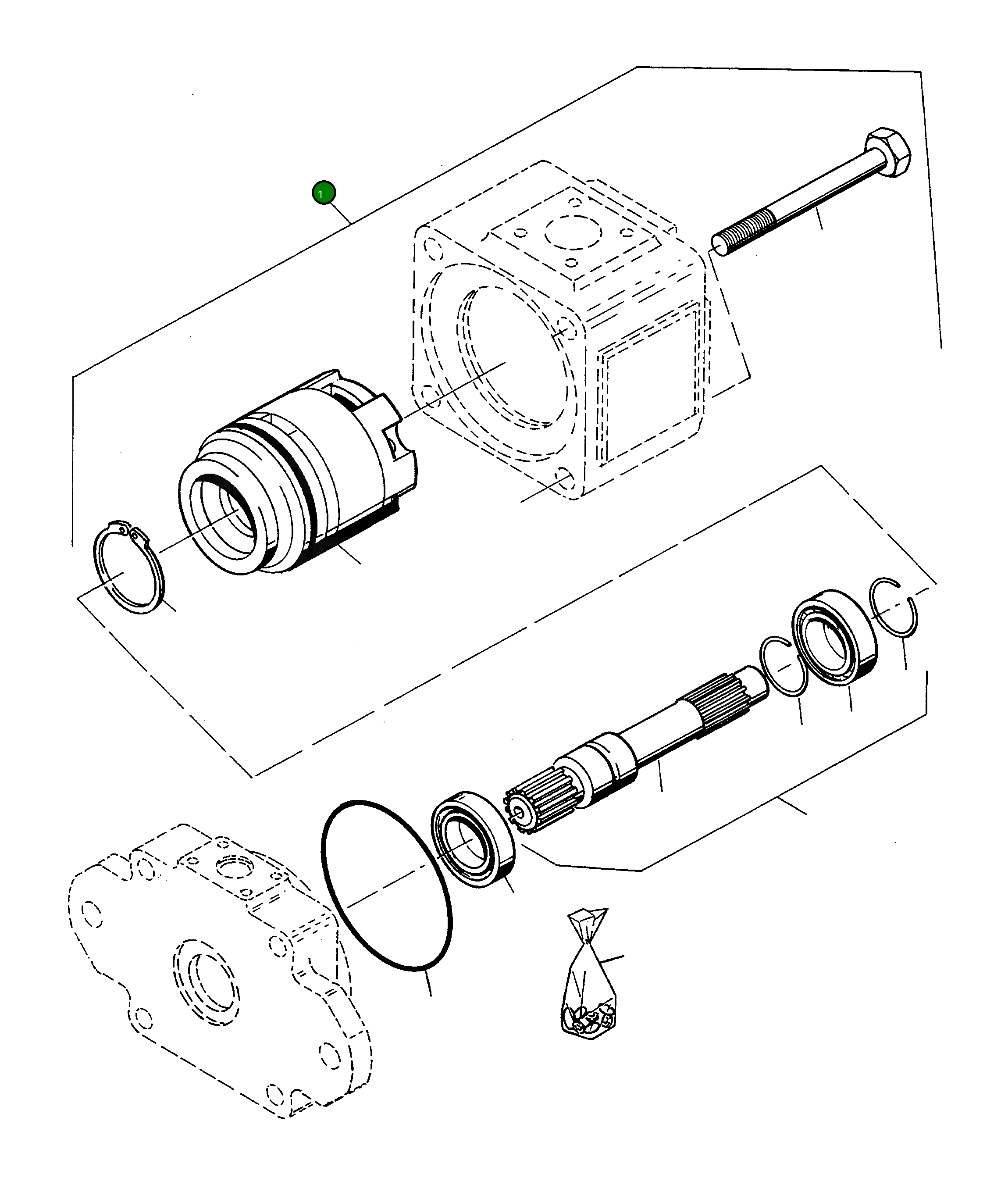 1