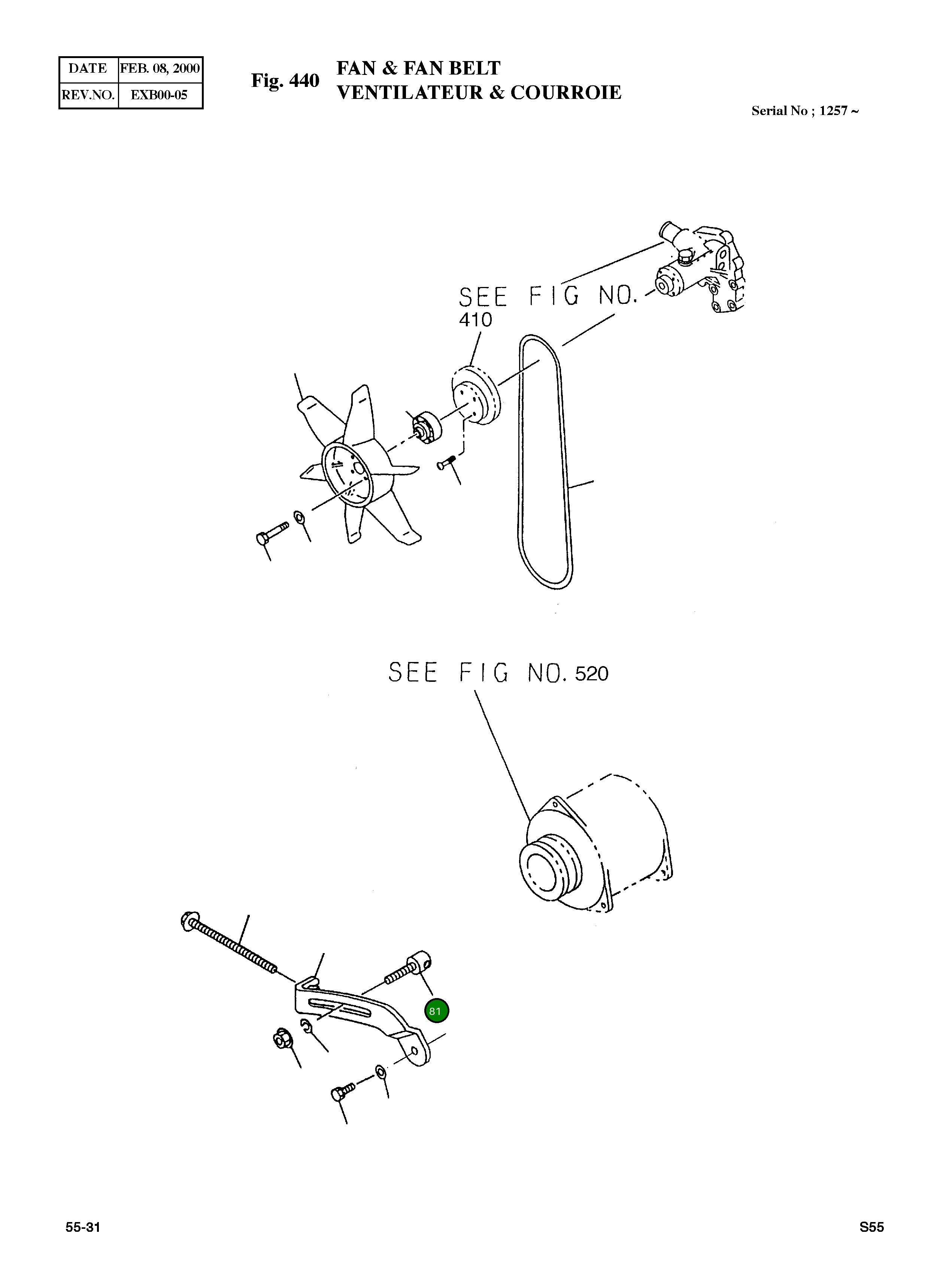 | DATE | FEB. 08, 2000 |
|---|---|
| REV.NO. | EXB00-05 |

Fig. 440

FAN & FAN BELT
VENTILATEUR & COURROIE

Serial No ; 1257 ~

SEE FIG NO.
410

SEE FIG NO. 520

81

55-31

S55