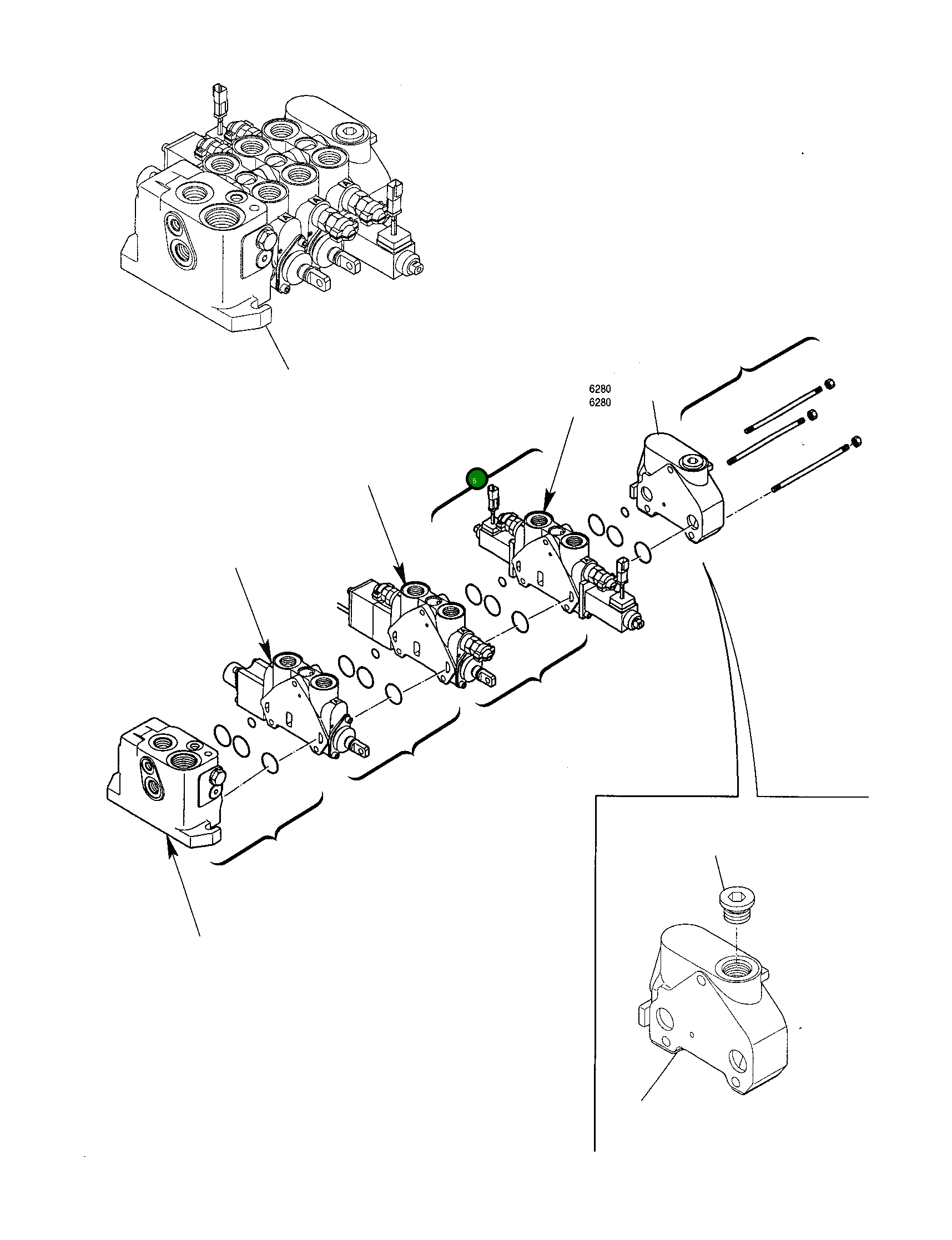 6280
6280

5