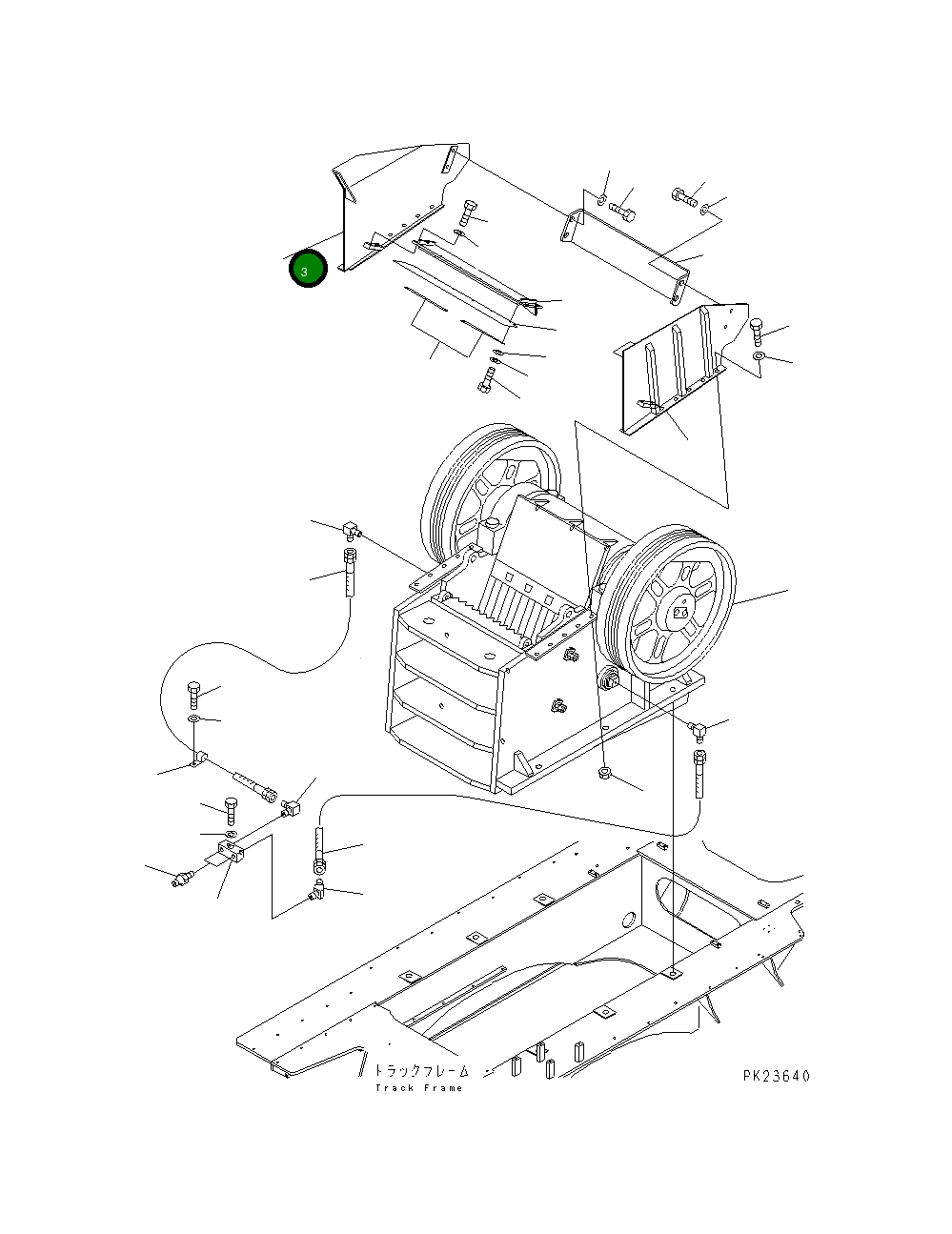 3

トラックフレーム
Track Frame

PK23640