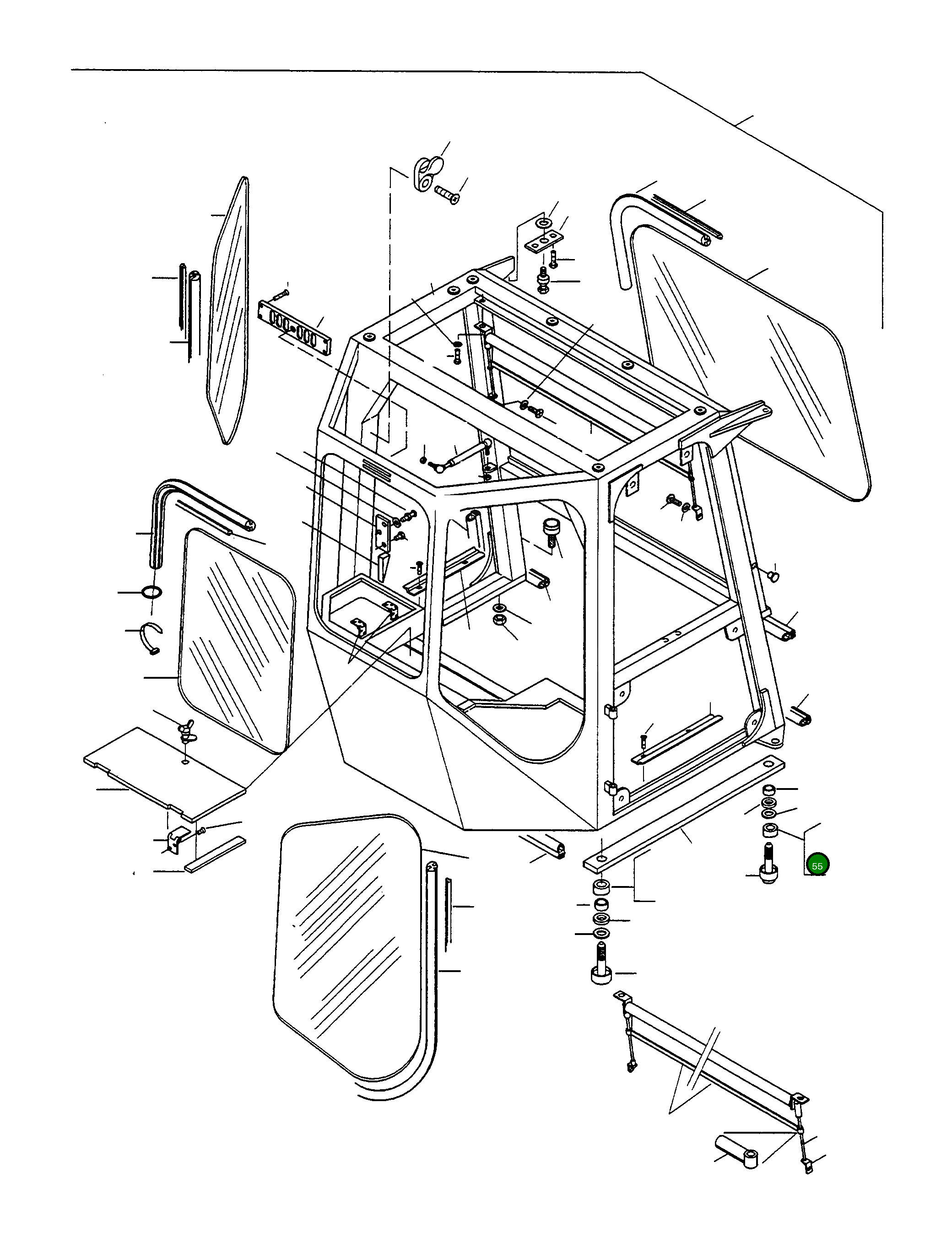 55