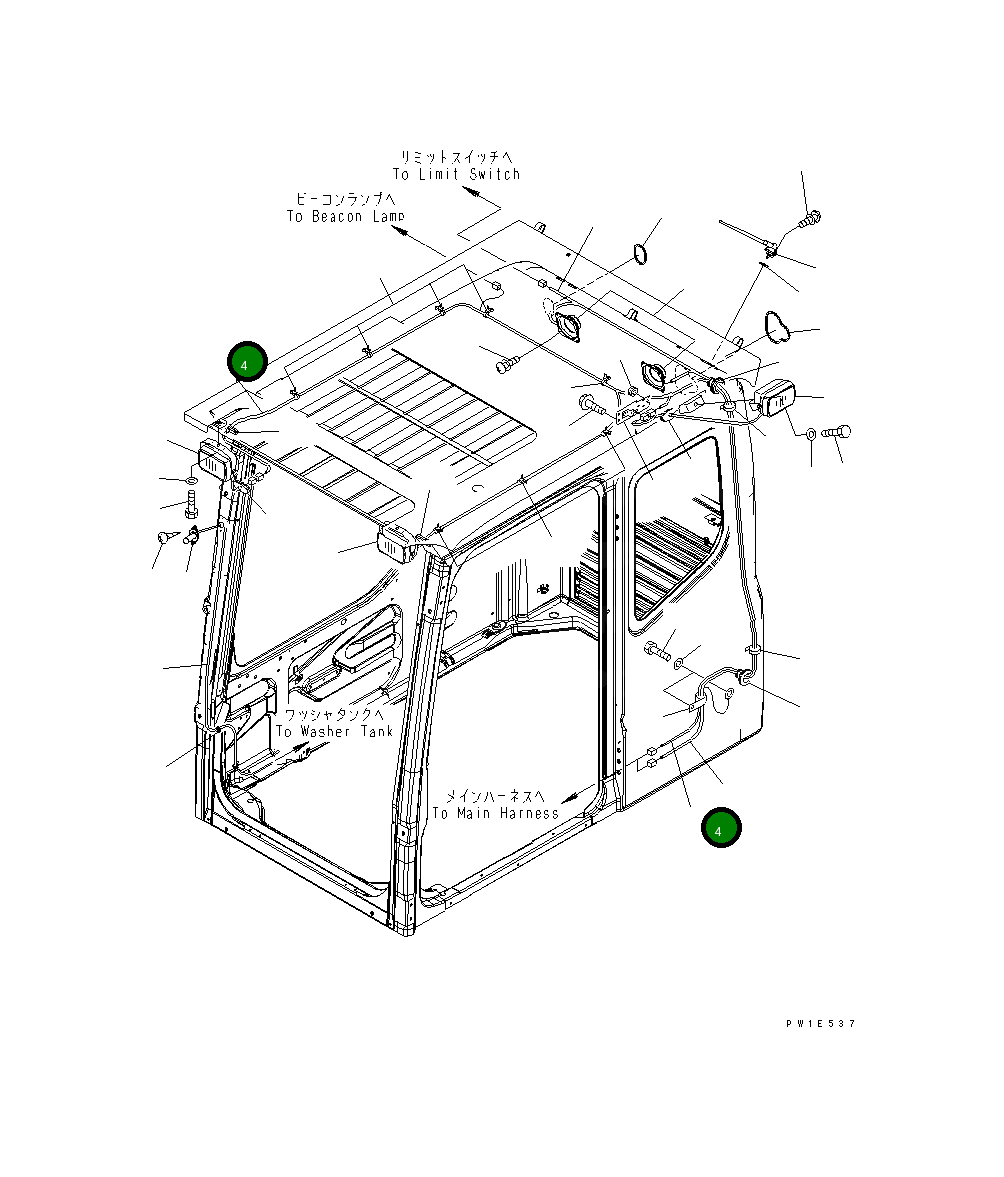 リミットスイッチへ
To Limit Switch

ビーコンランプへ
To Beacon Lamp

4

ワッシャタンクへ
To Washer Tank

メインハーネスへ
To Main Harness

4

PW1E537