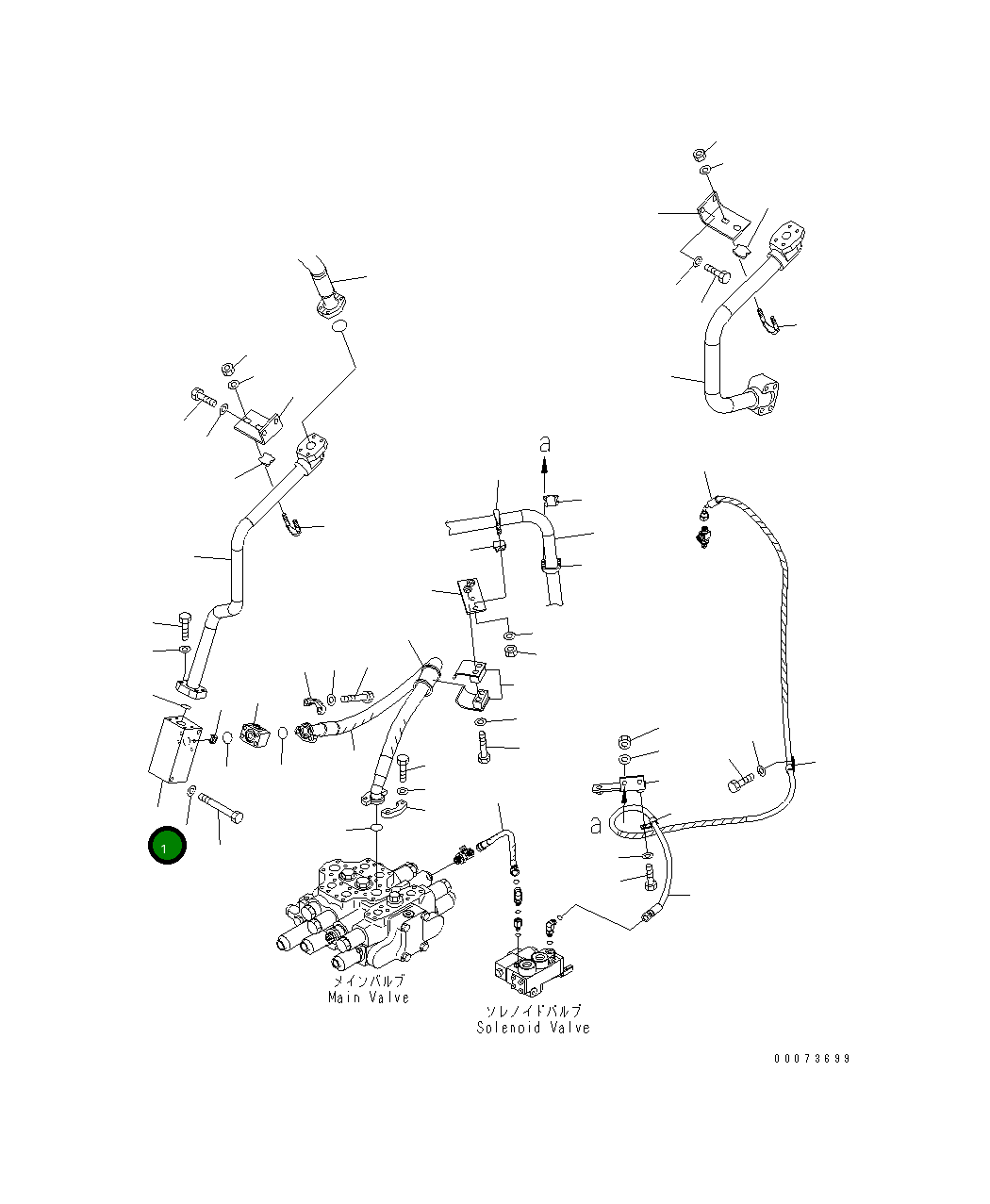 a

a

1

メインバルブ
Main Valve

ソレノイドバルブ
Solenoid Valve

00073699