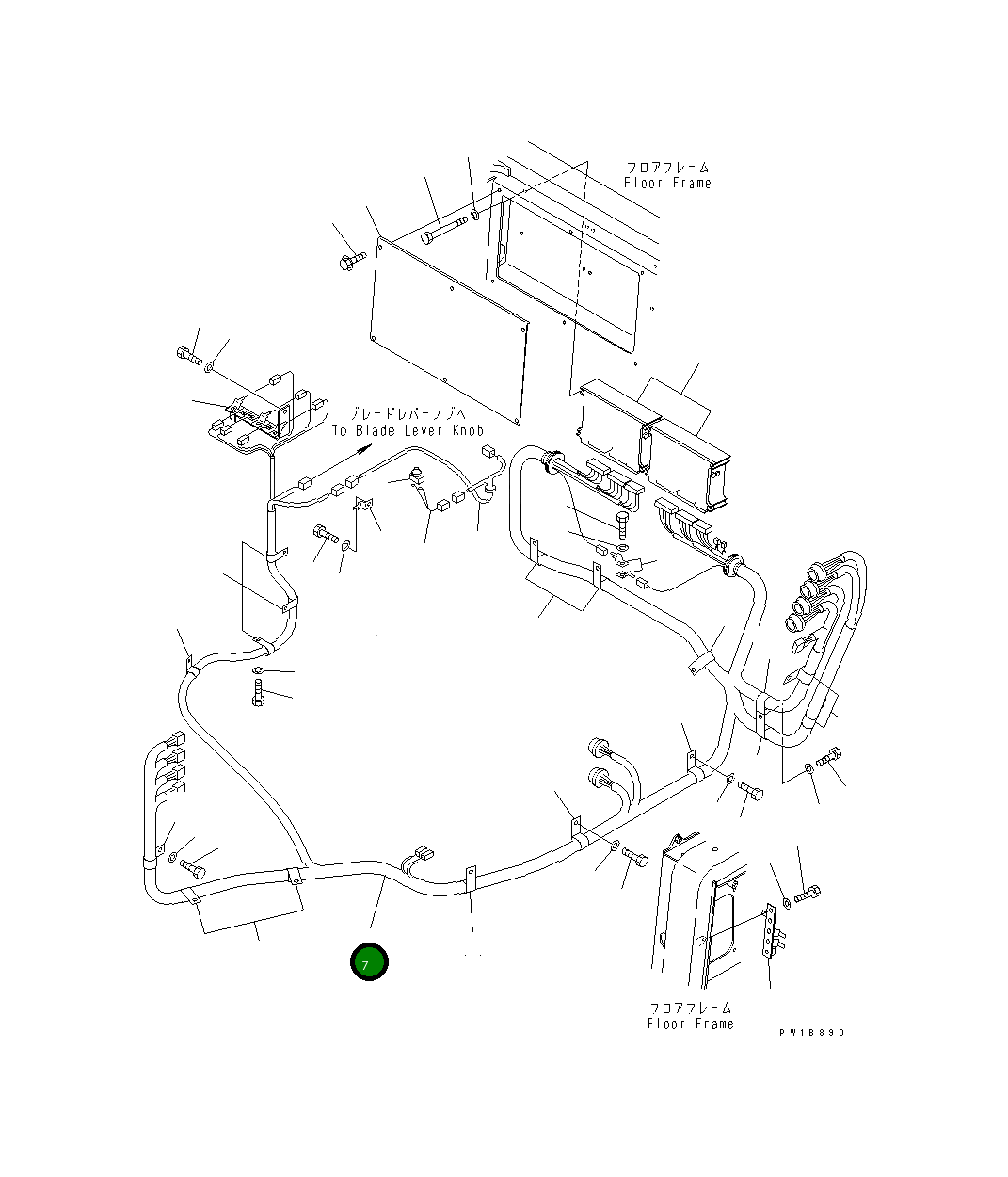 フロアフレーム
Floor Frame

ブレードレバーノブへ
To Blade Lever Knob

7

フロアフレーム
Floor Frame

PW18890