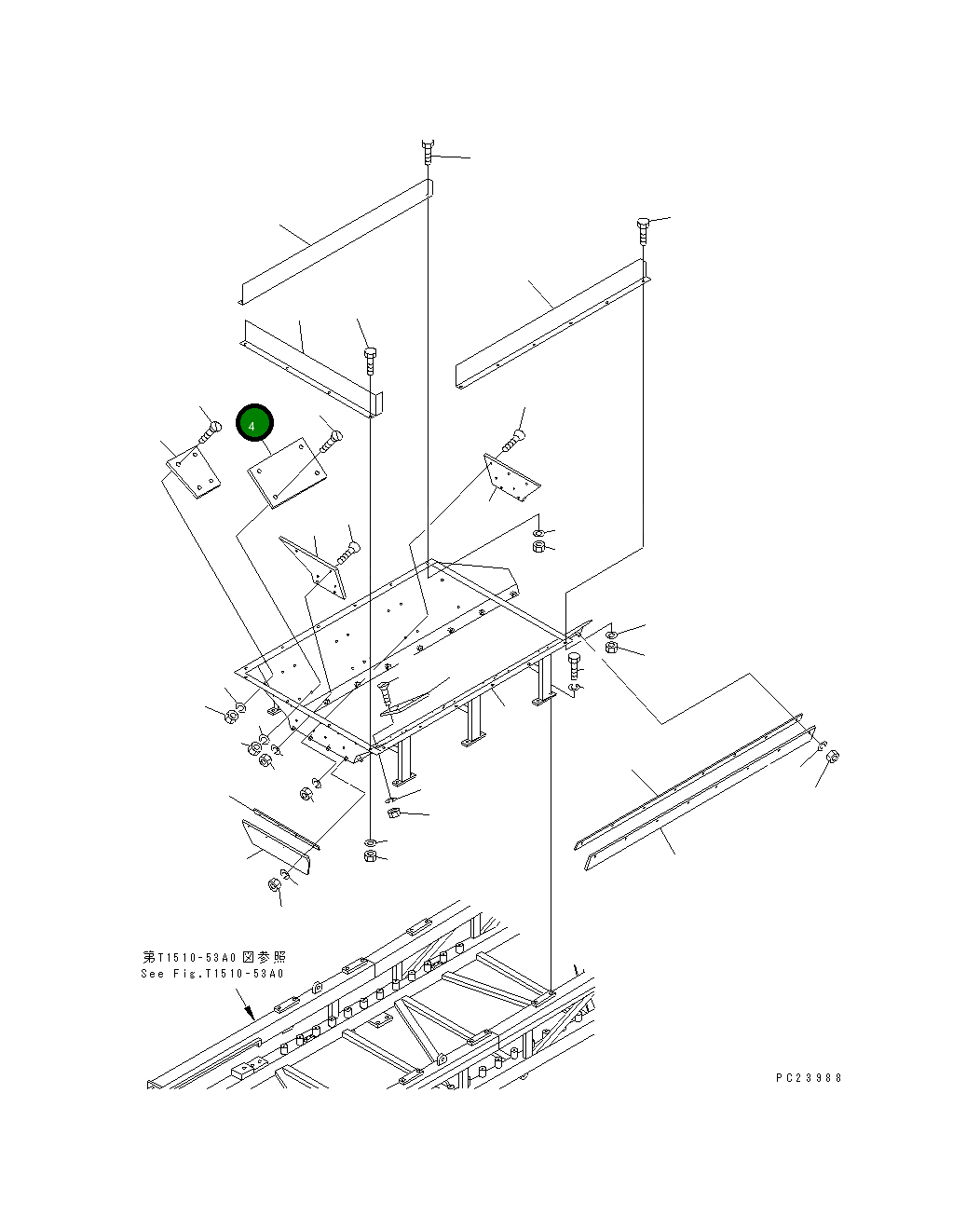 4

第T1510-53A0図参照
See Fig.T1510-53A0

PC23988