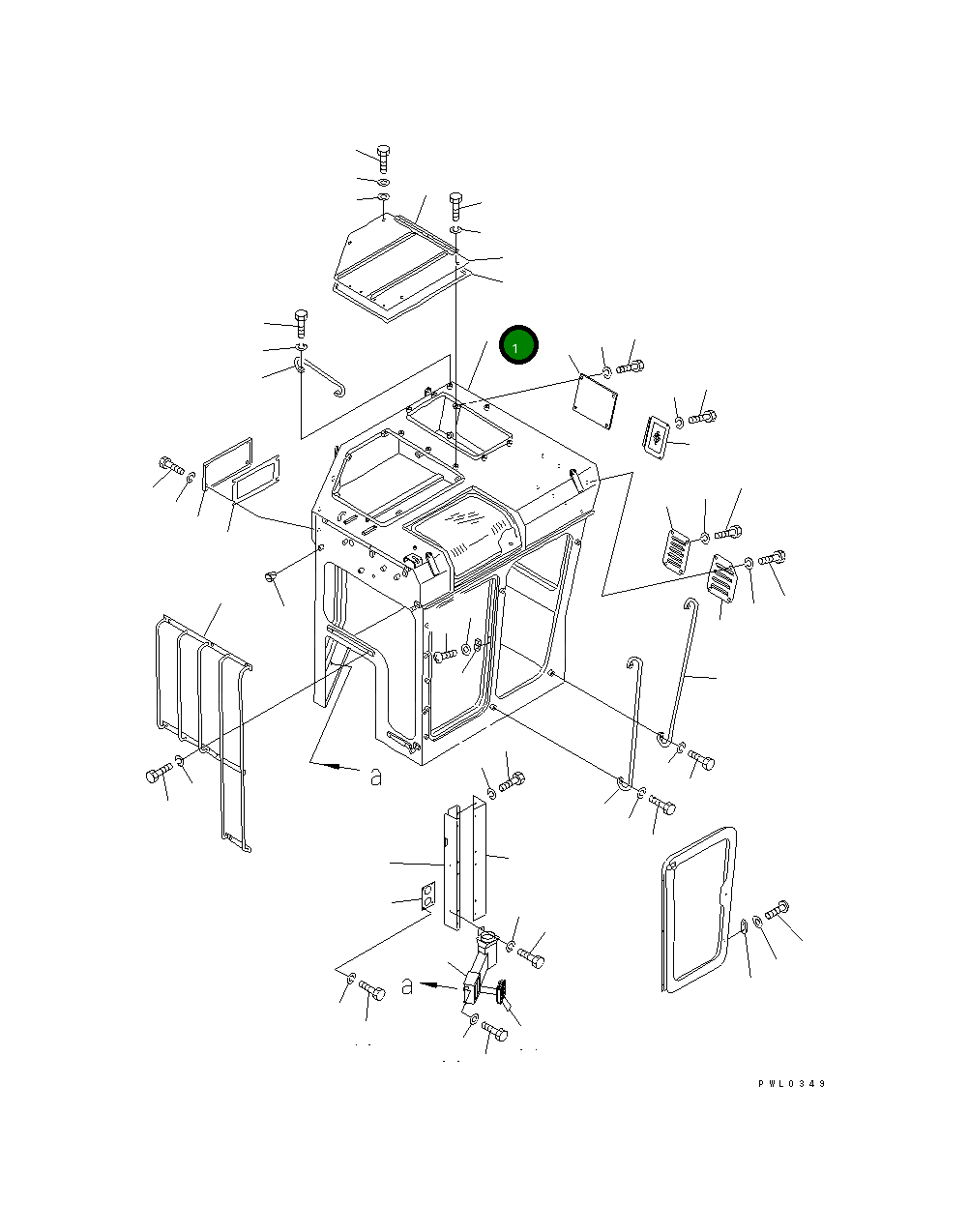 1

a

a

PWL0349