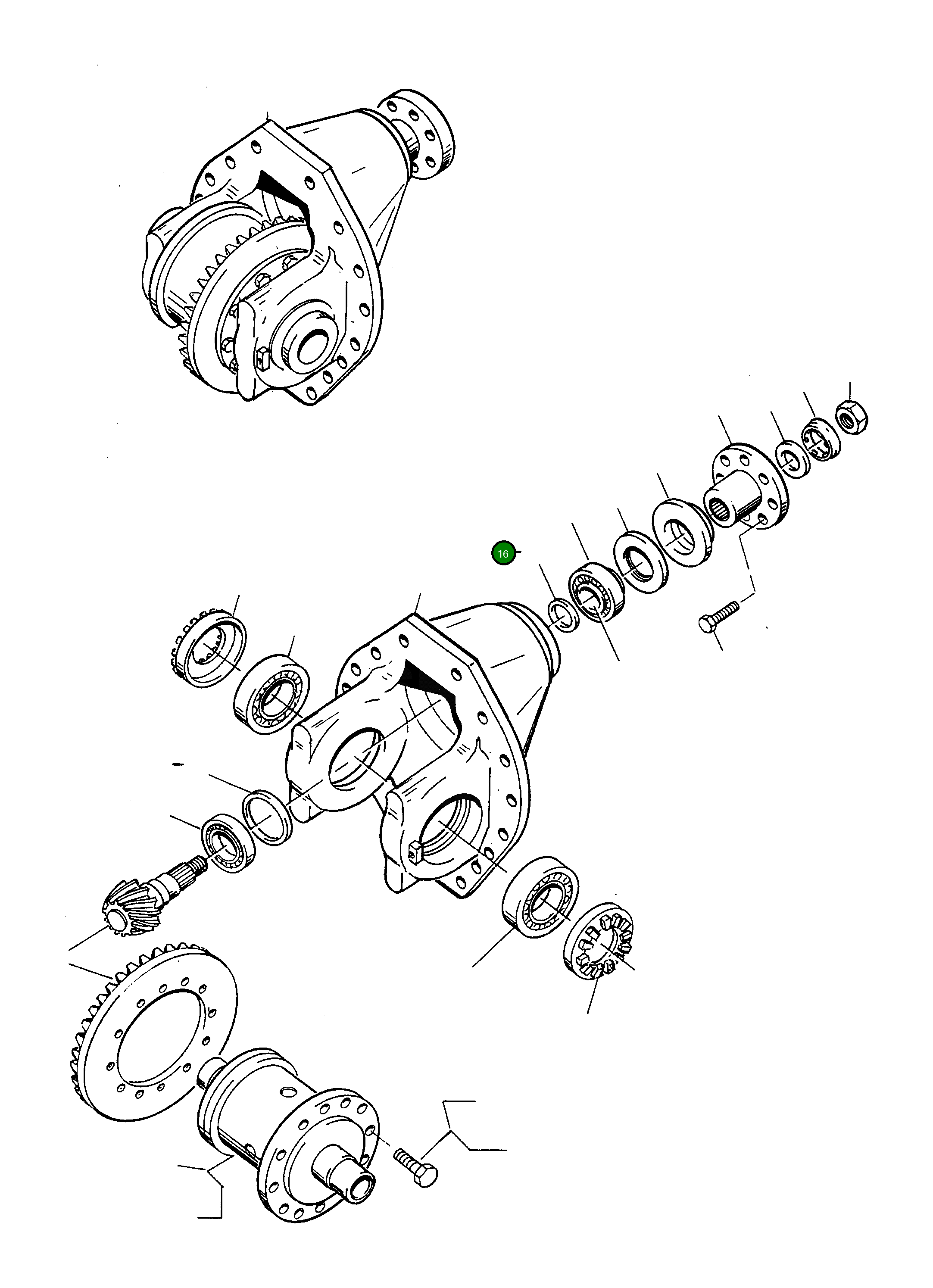 16