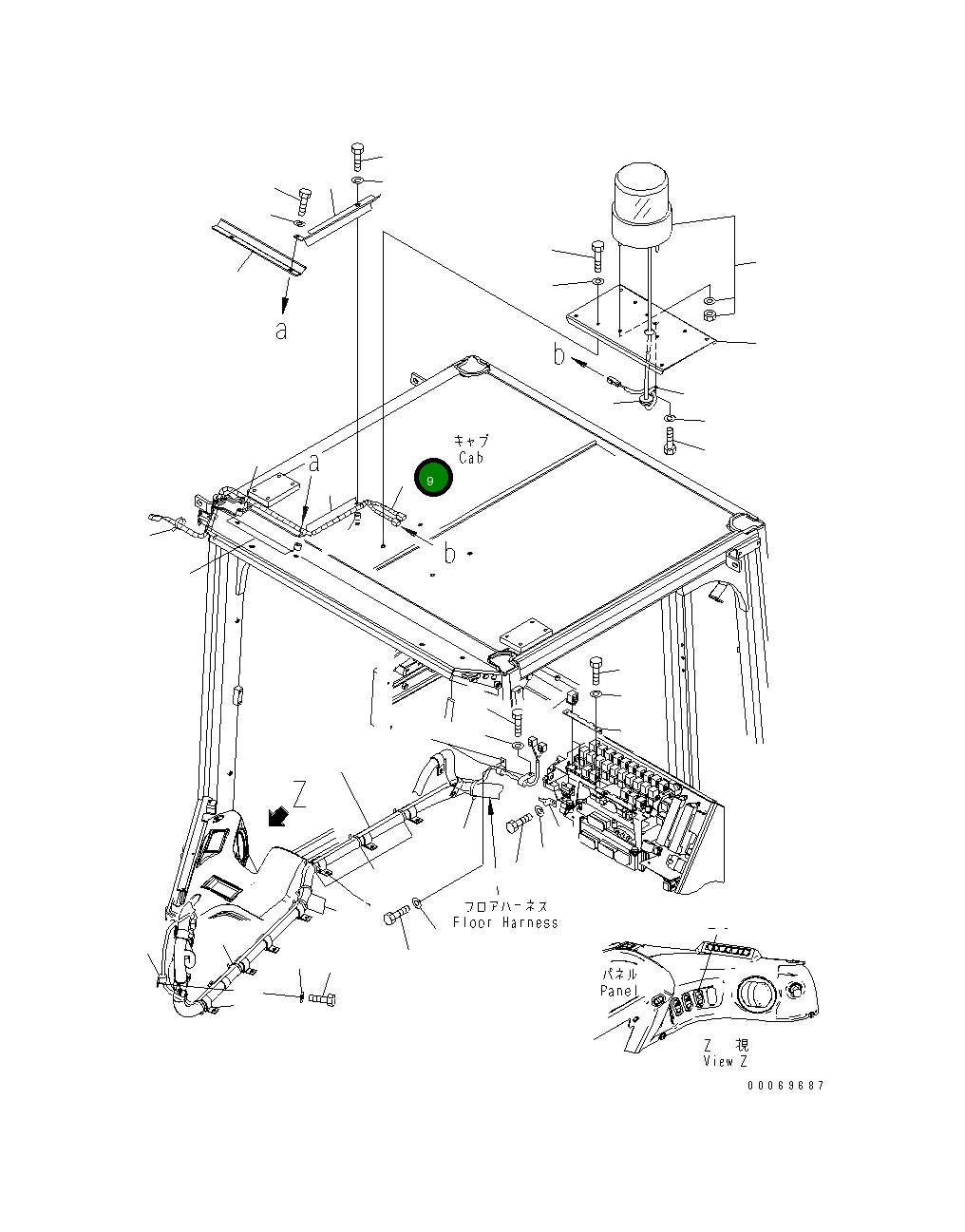 a

b

キャブ
Cab

9

a

b

Z

フロアハーネス
Floor Harness

パネル
Panel

Z 視
View Z

00069687