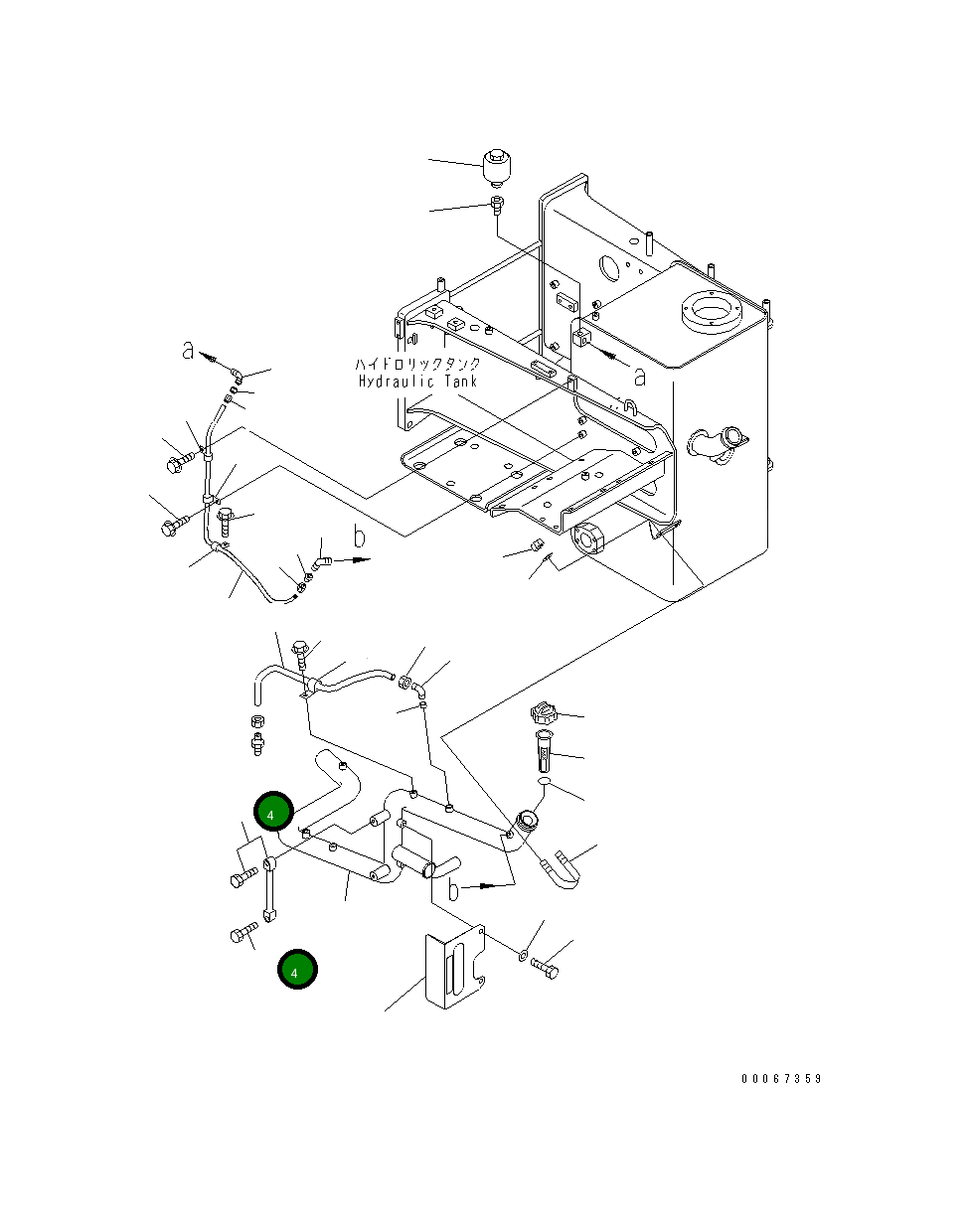 a
ハイドロリックタンク
Hydraulic Tank
a
b
4
b
4
00067359