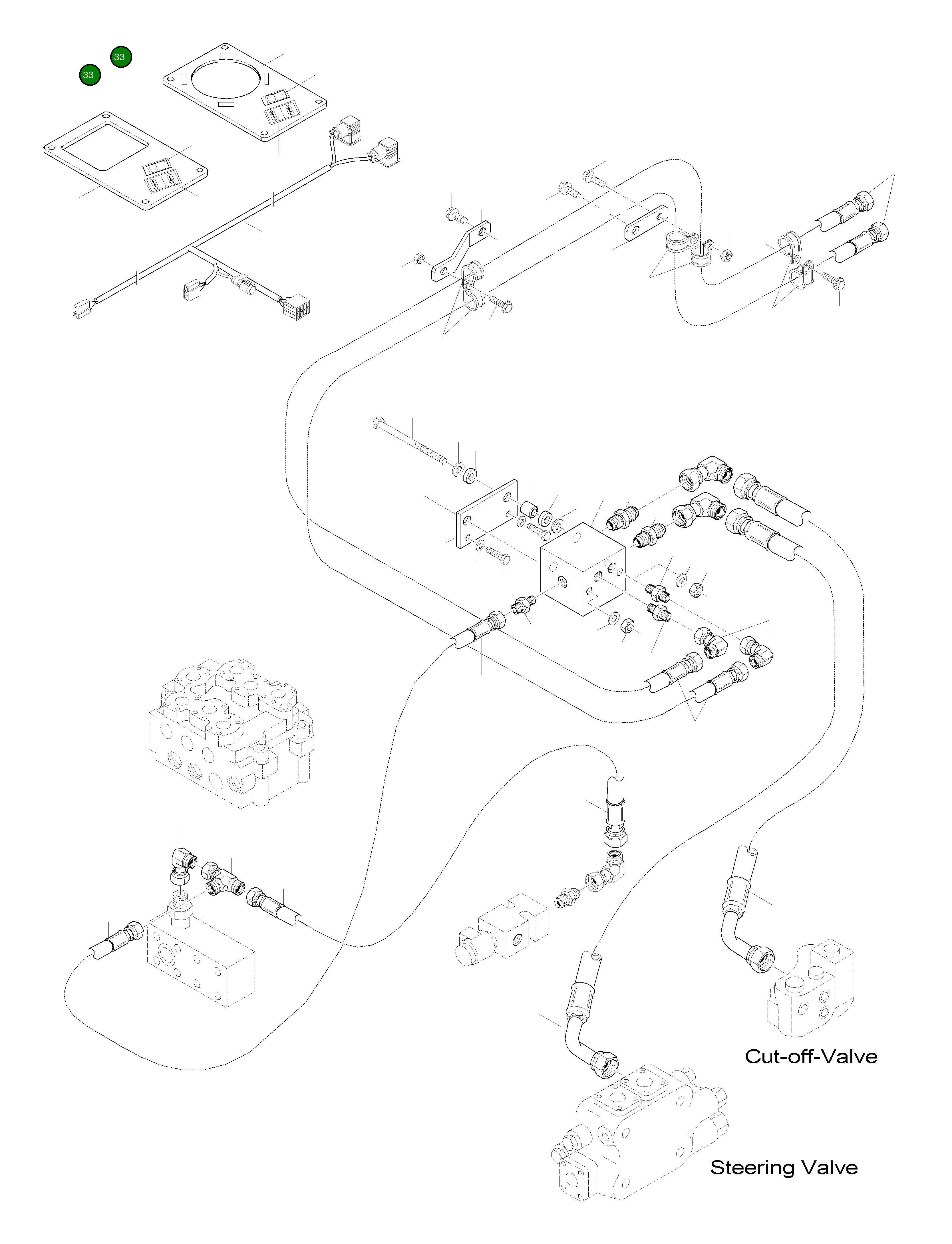 33

33

Cut-off-Valve

Steering Valve