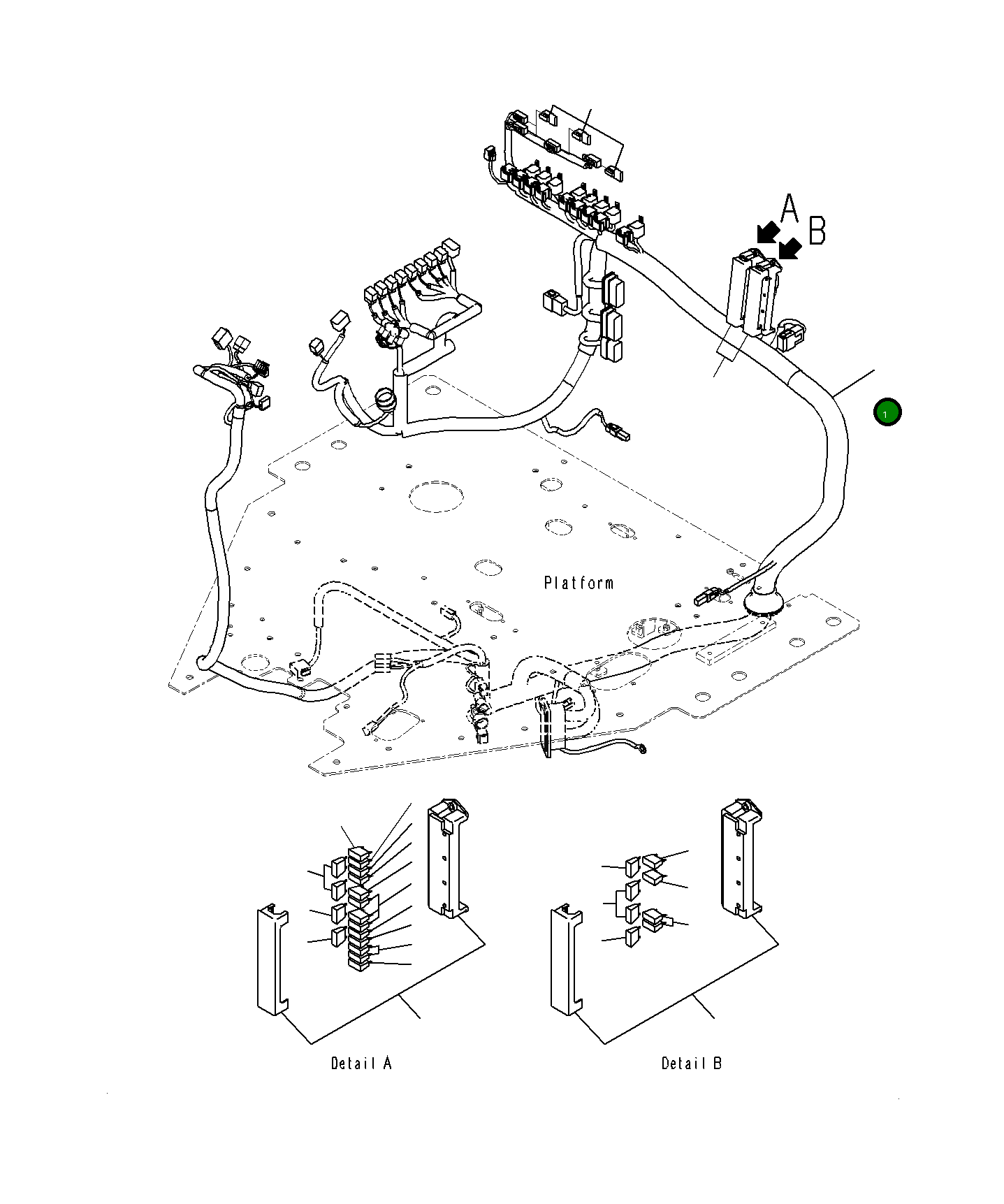 A
B
1
Platform
Detail A
Detail B