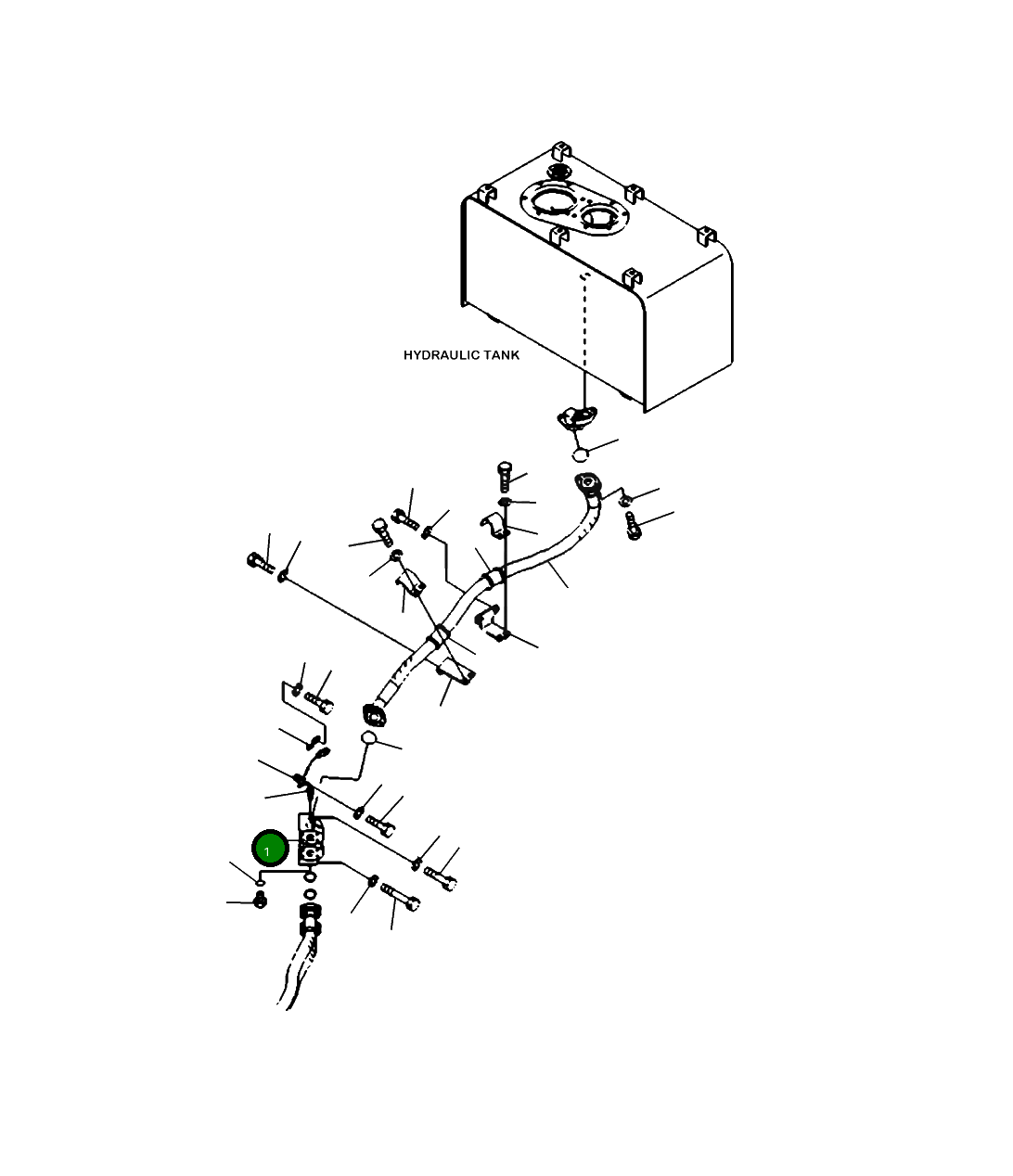 HYDRAULIC TANK

1