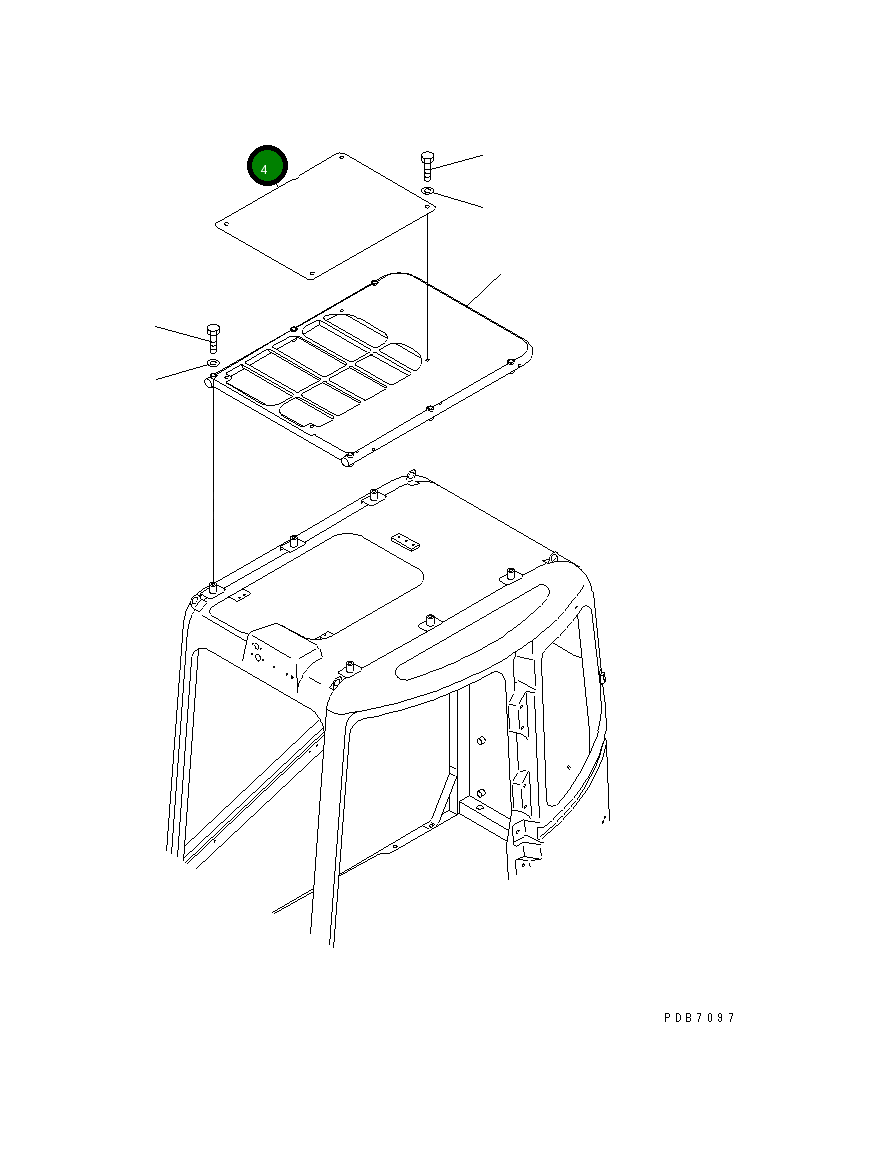 4

PDB7097