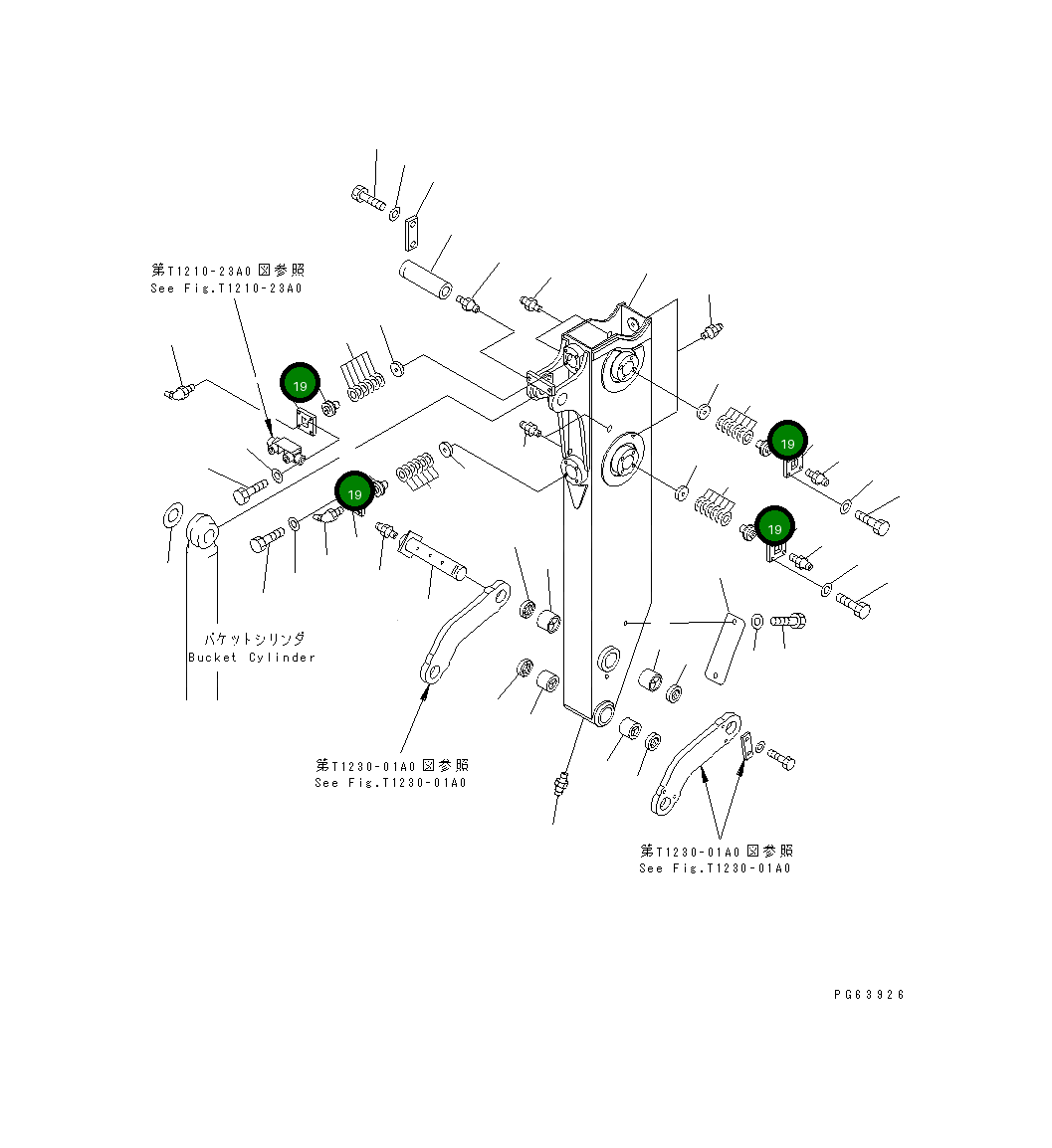 第T1210-23A0図参照
See Fig.T1210-23A0

19

19

19

19

バケットシリンダ
Bucket Cylinder

第T1230-01A0図参照
See Fig.T1230-01A0

第T1230-01A0図参照
See Fig.T1230-01A0

PG63926