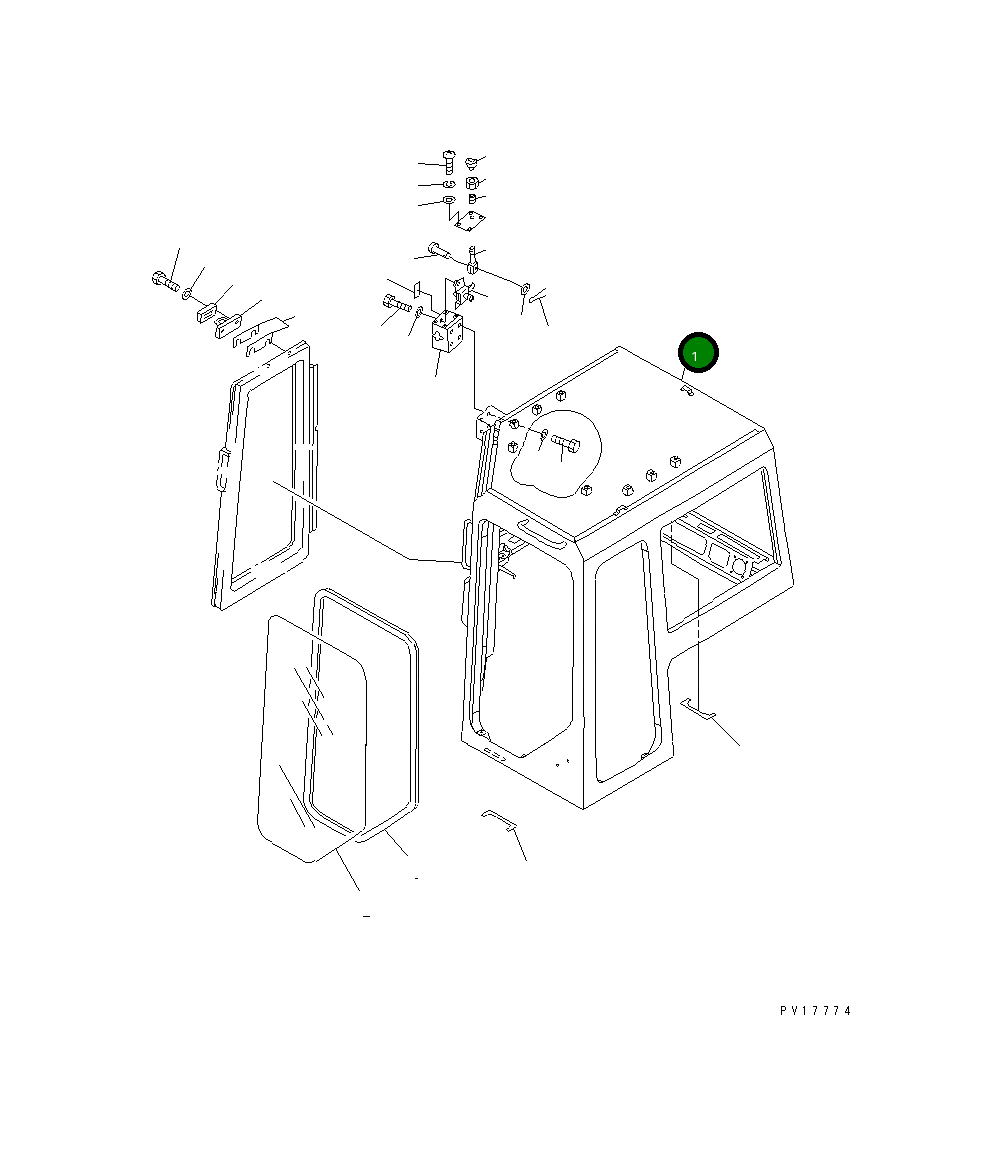 1

PV17774