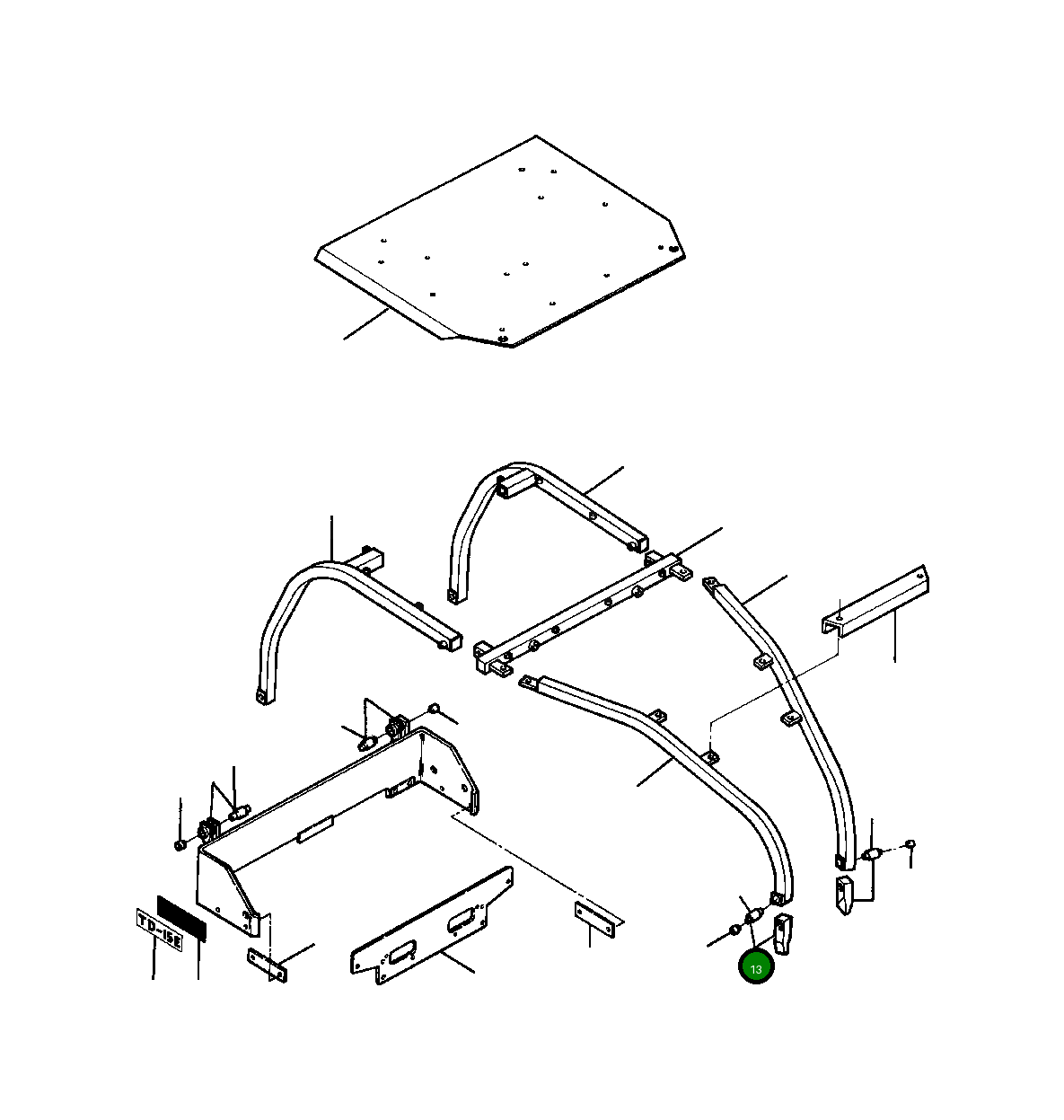 TD-15E
13