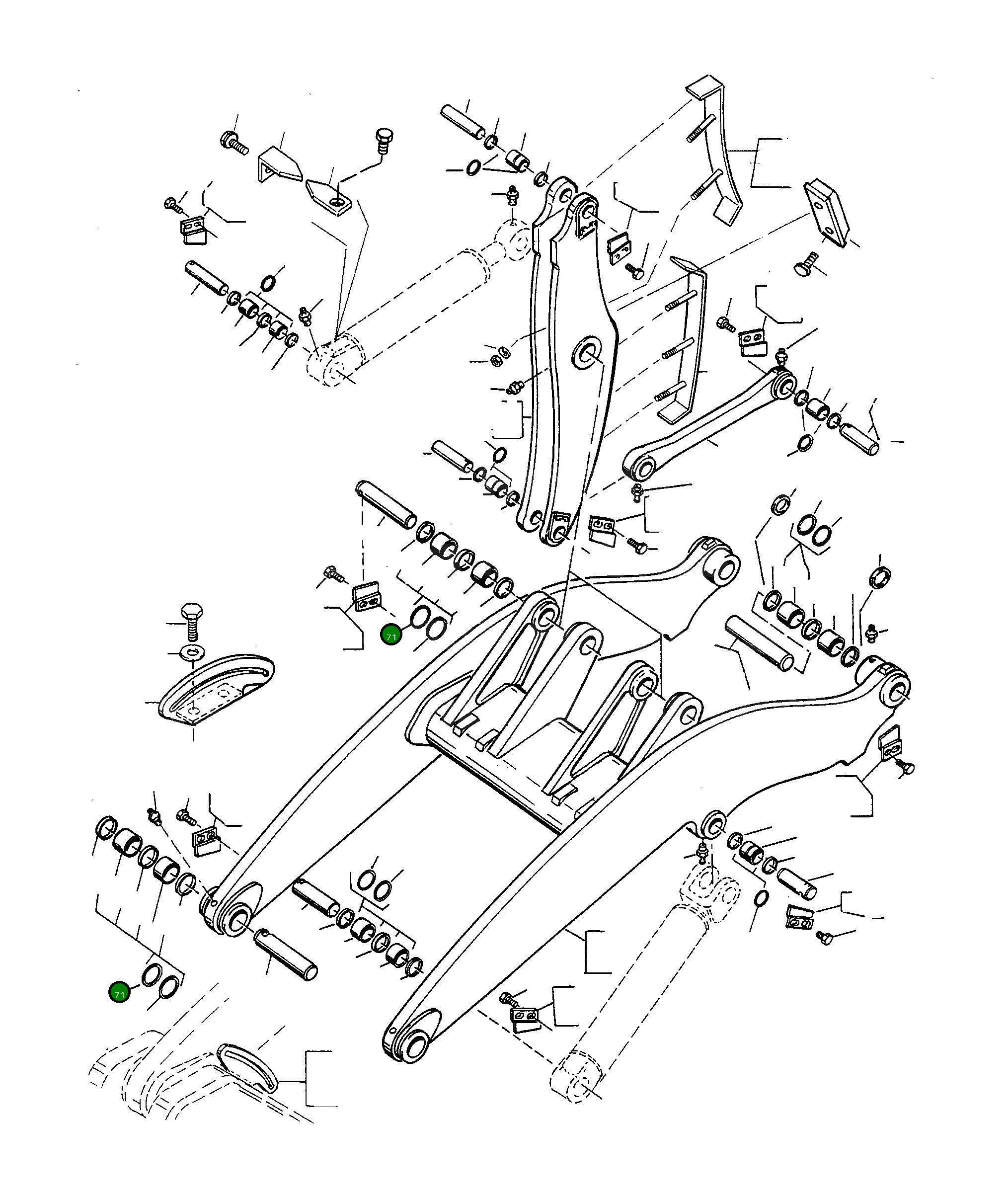 71

71