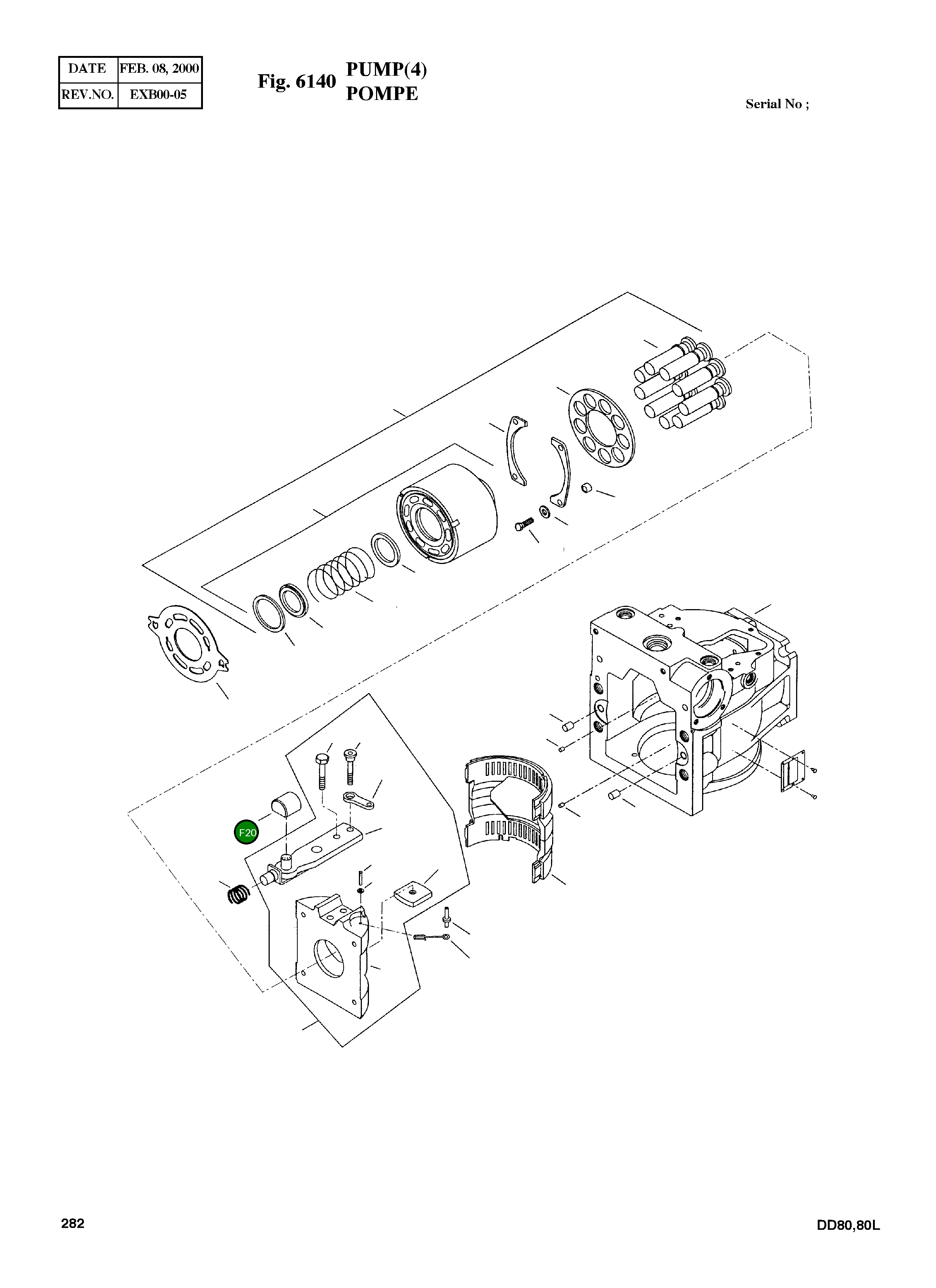 | DATE | FEB. 08, 2000 |
|---|---|
| REV.NO. | EXB00-05 |

Fig. 6140 PUMP(4) POMPE

Serial No ;

F20

282

DD80,80L