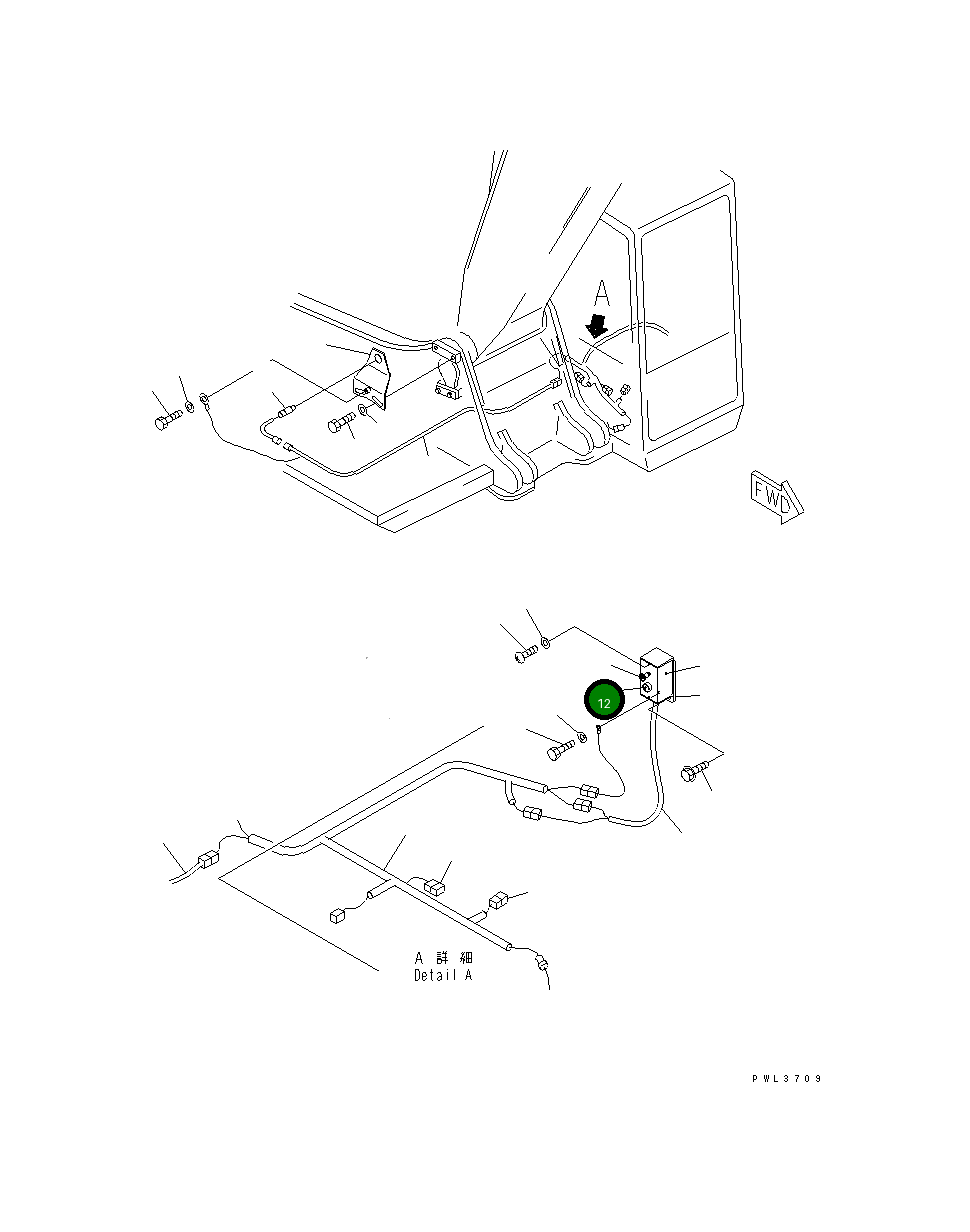 A

FWD

12

A 詳 細
Detail A

PWL3709