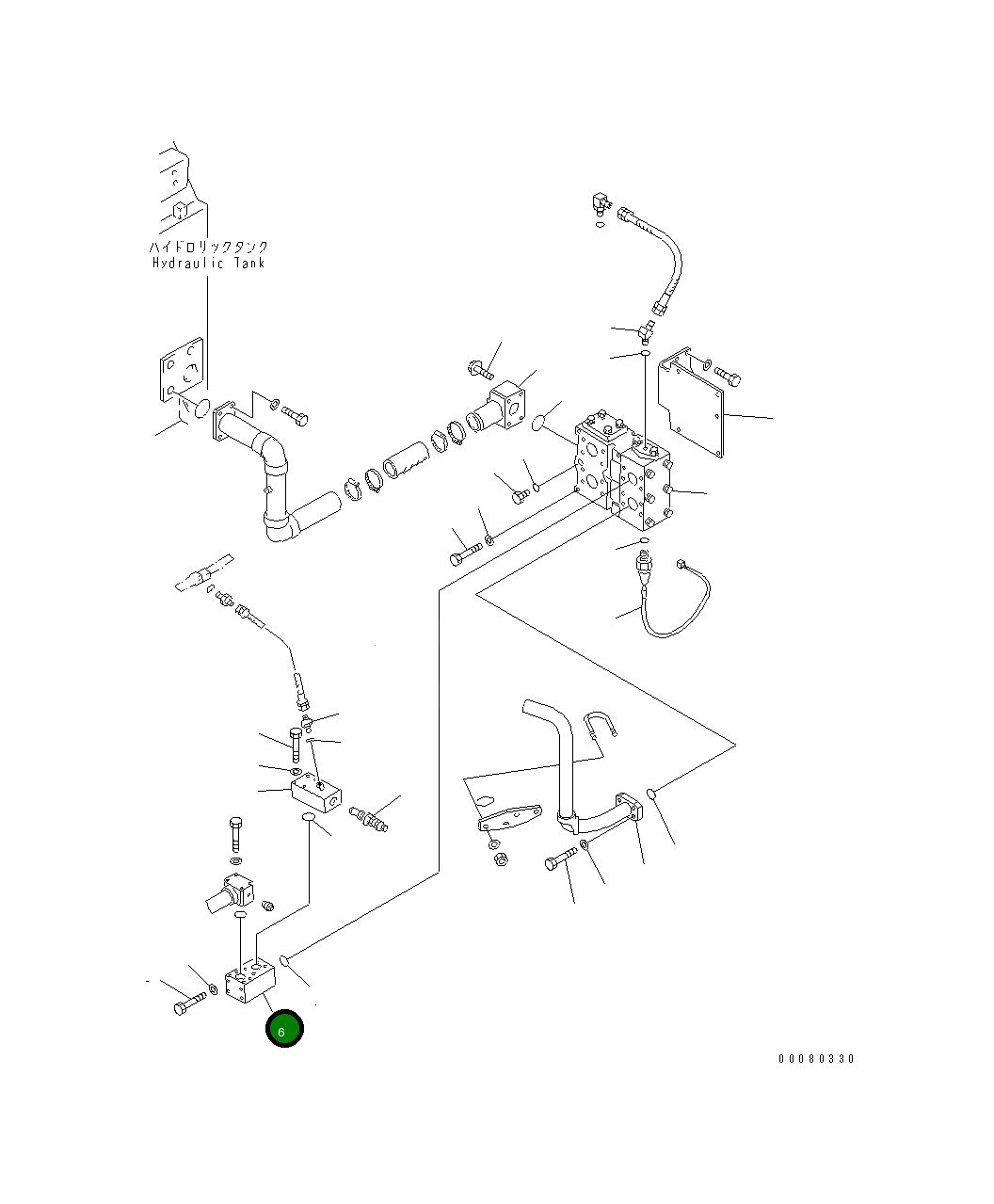 ハイドロリックタンク
Hydraulic Tank

6

00080330