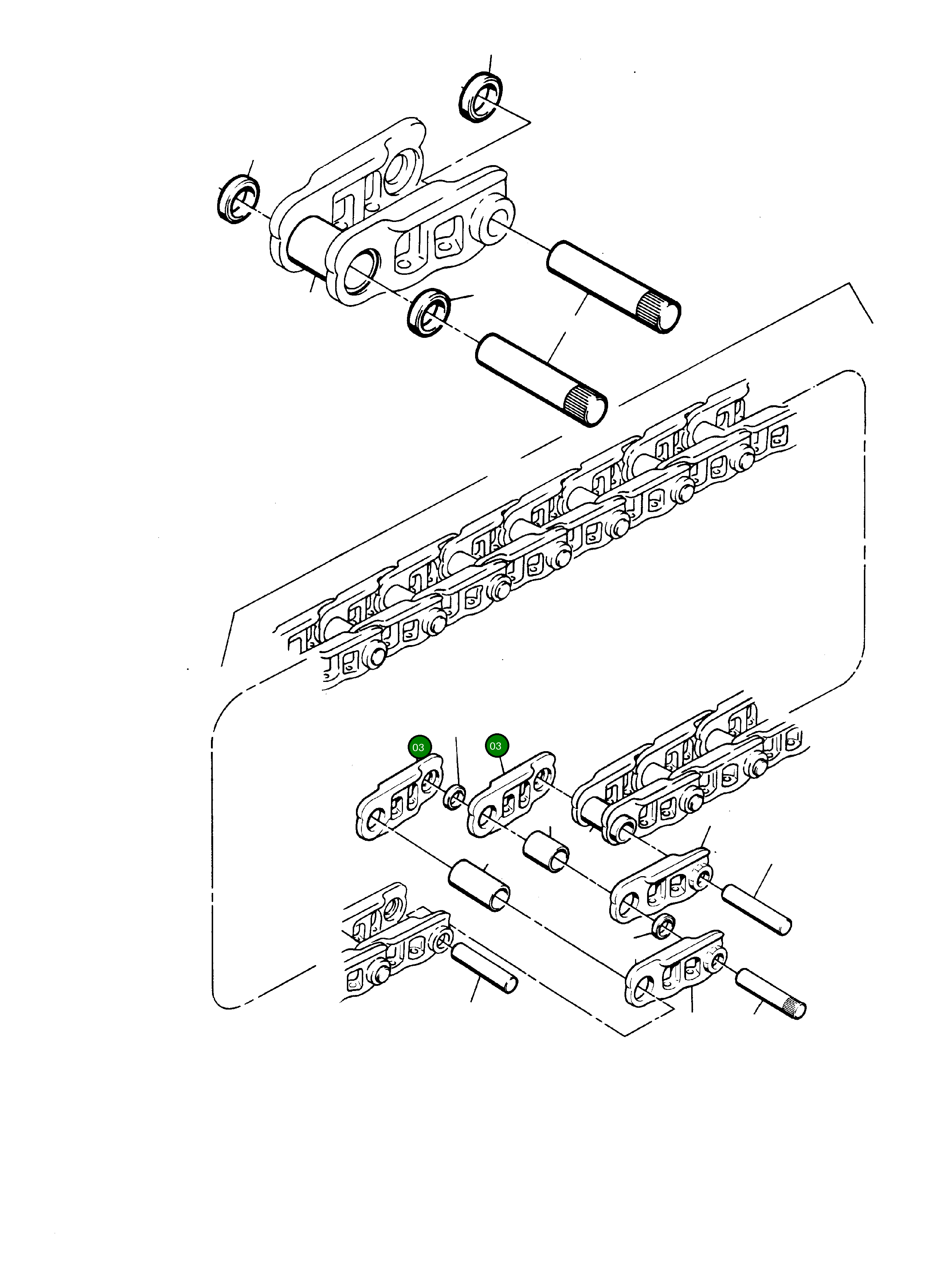 03
03