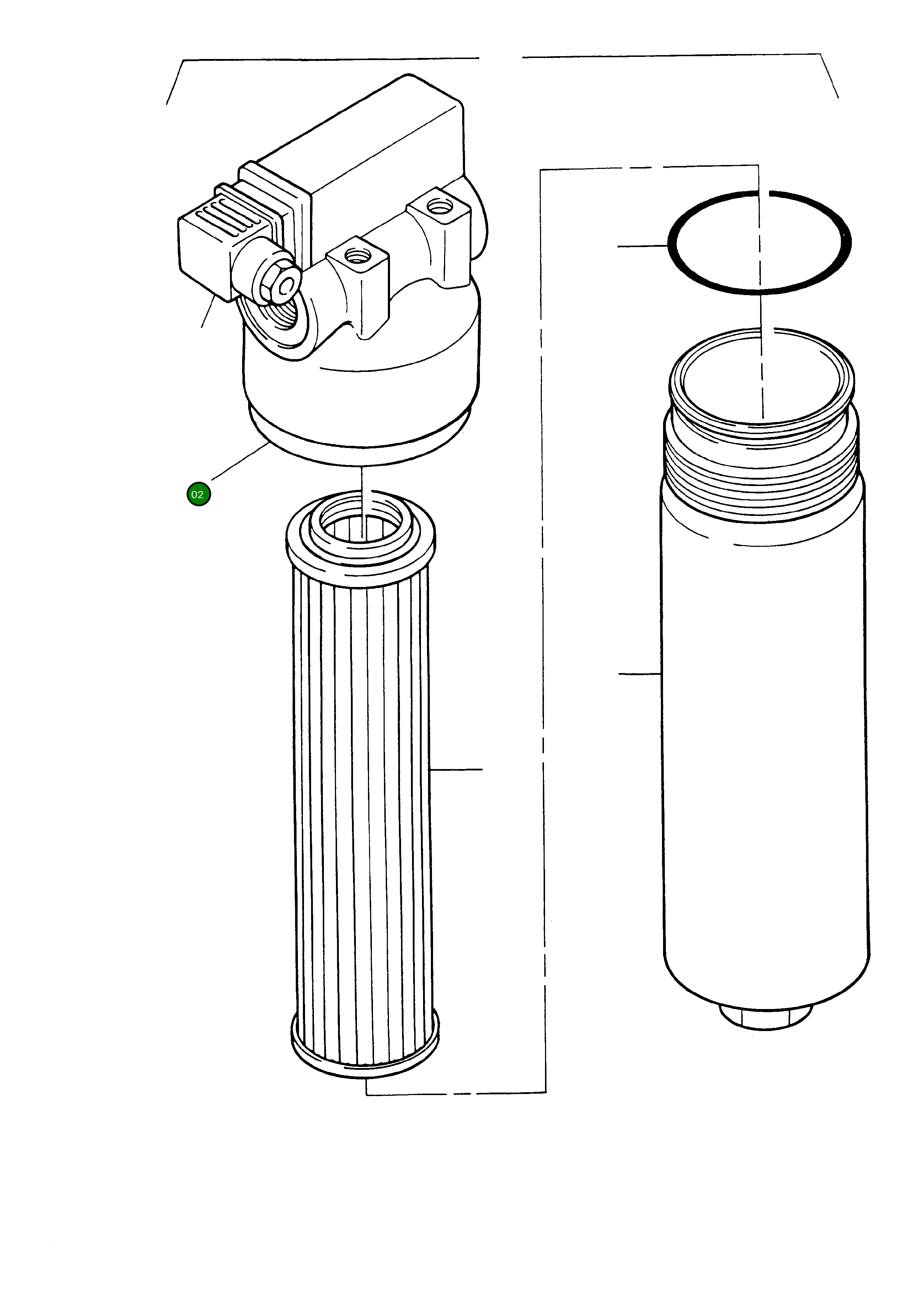 02