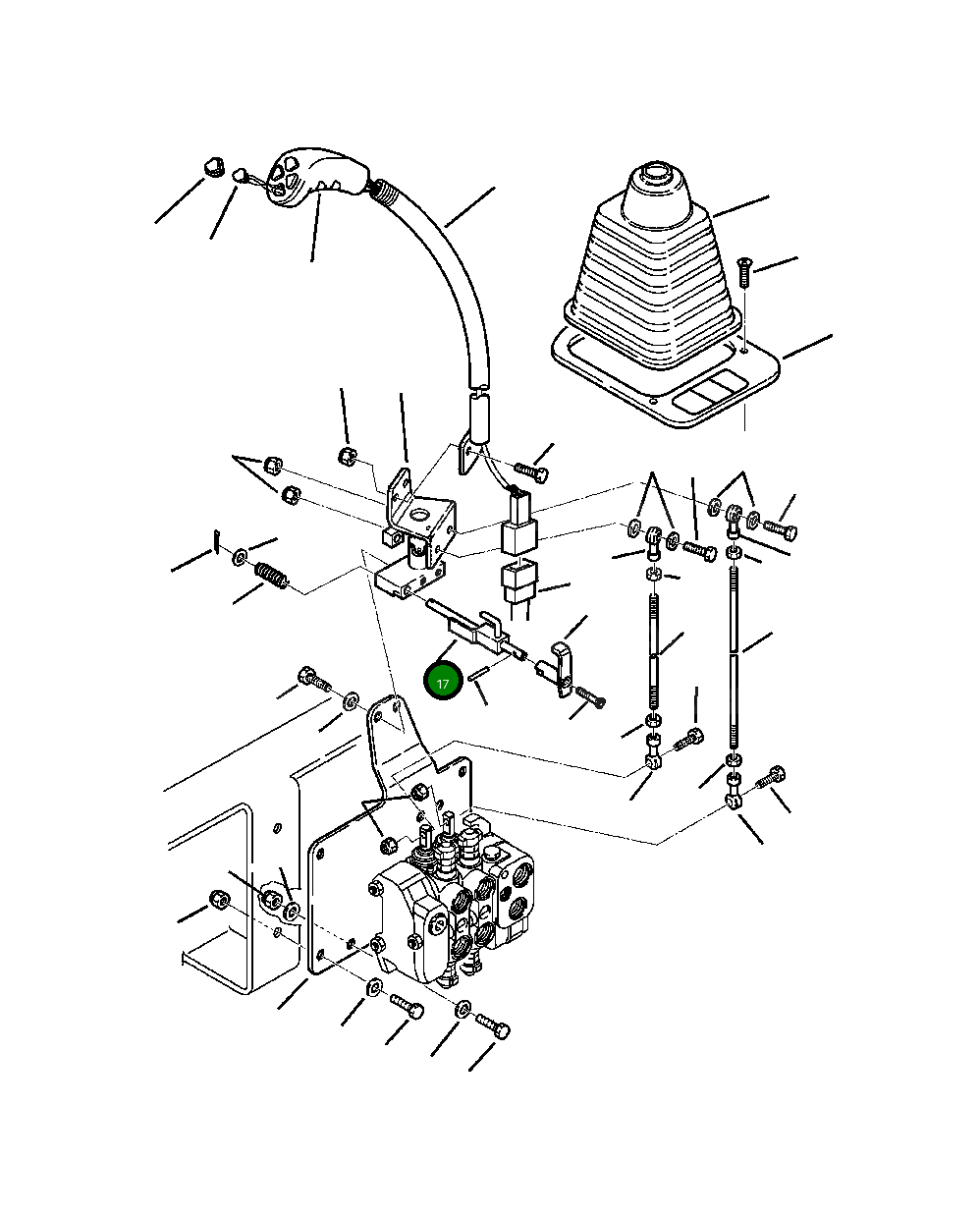 17