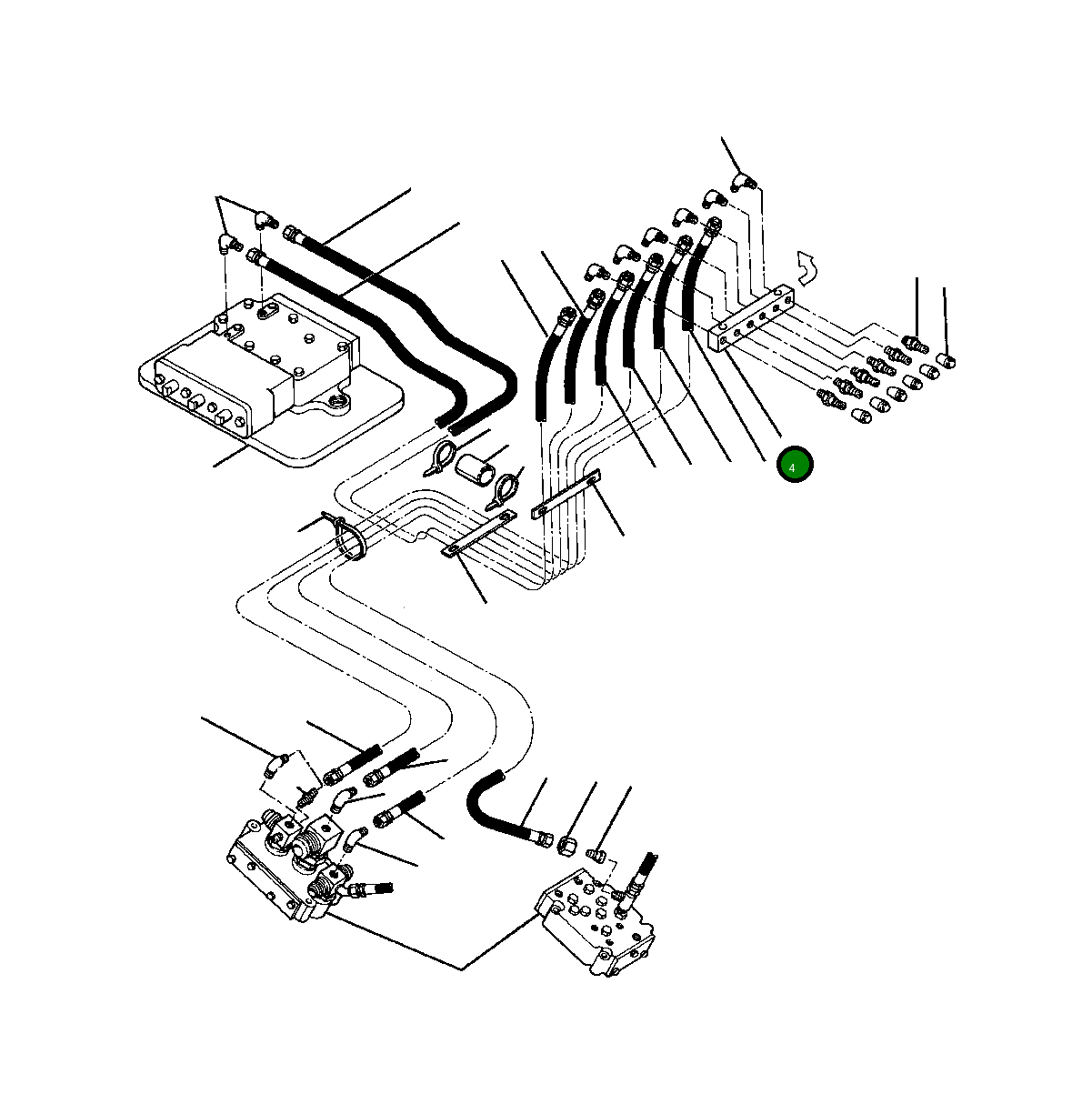 4